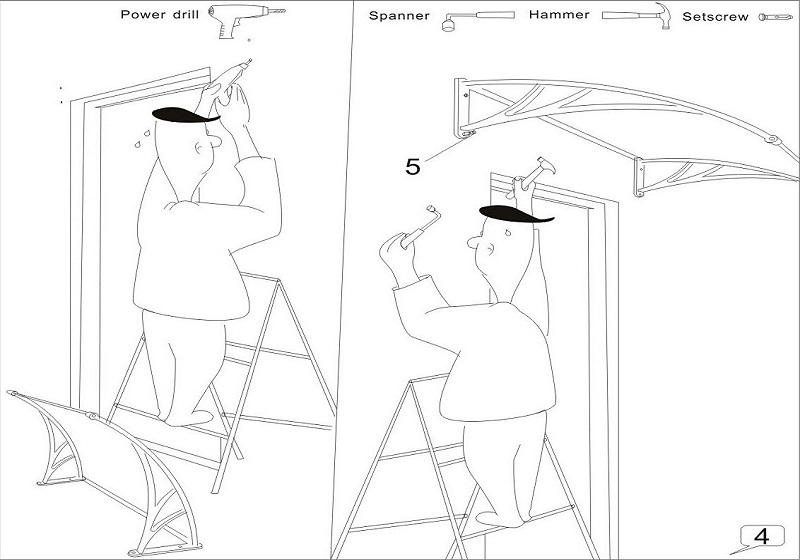 Power drill

Spanner Hammer Setscrew

5

4