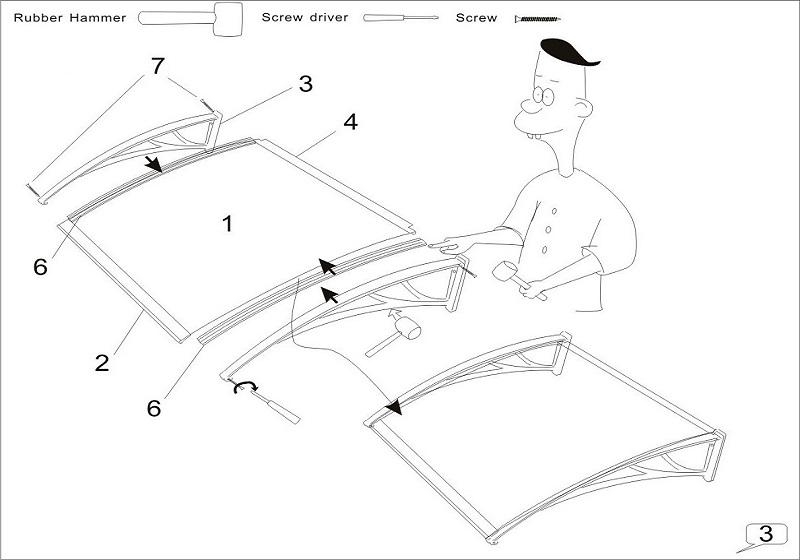 Rubber Hammer Screw driver Screw

7

3

4

1

6

2

6

3