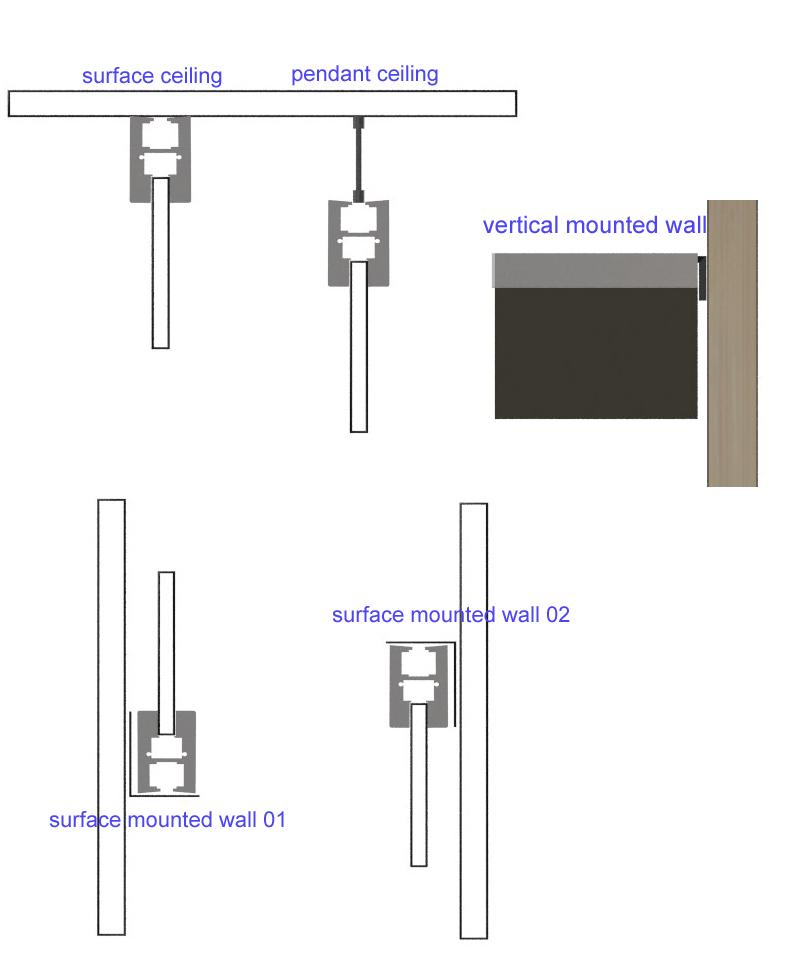 surface ceiling

pendant ceiling

vertical mounted wall

surface mounted wall 02

surface mounted wall 01