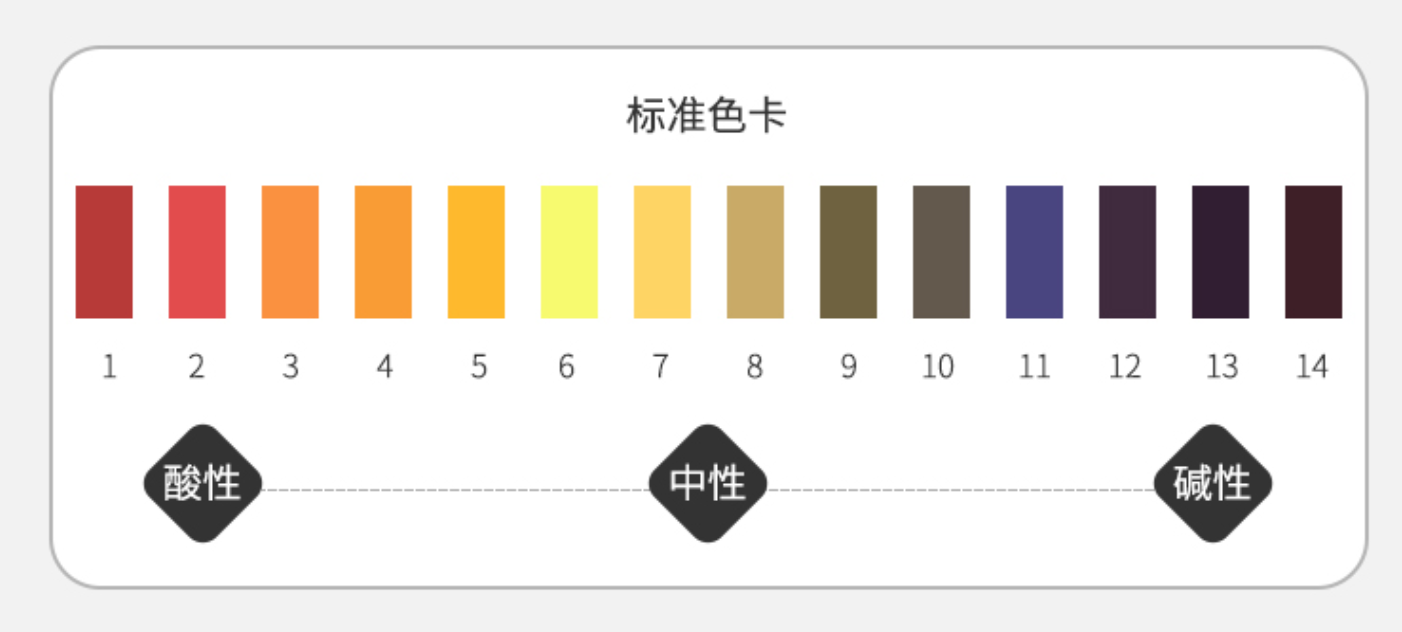 标准色卡

1 2 3 4 5 6 7 8 9 10 11 12 13 14

酸性 中性 碱性