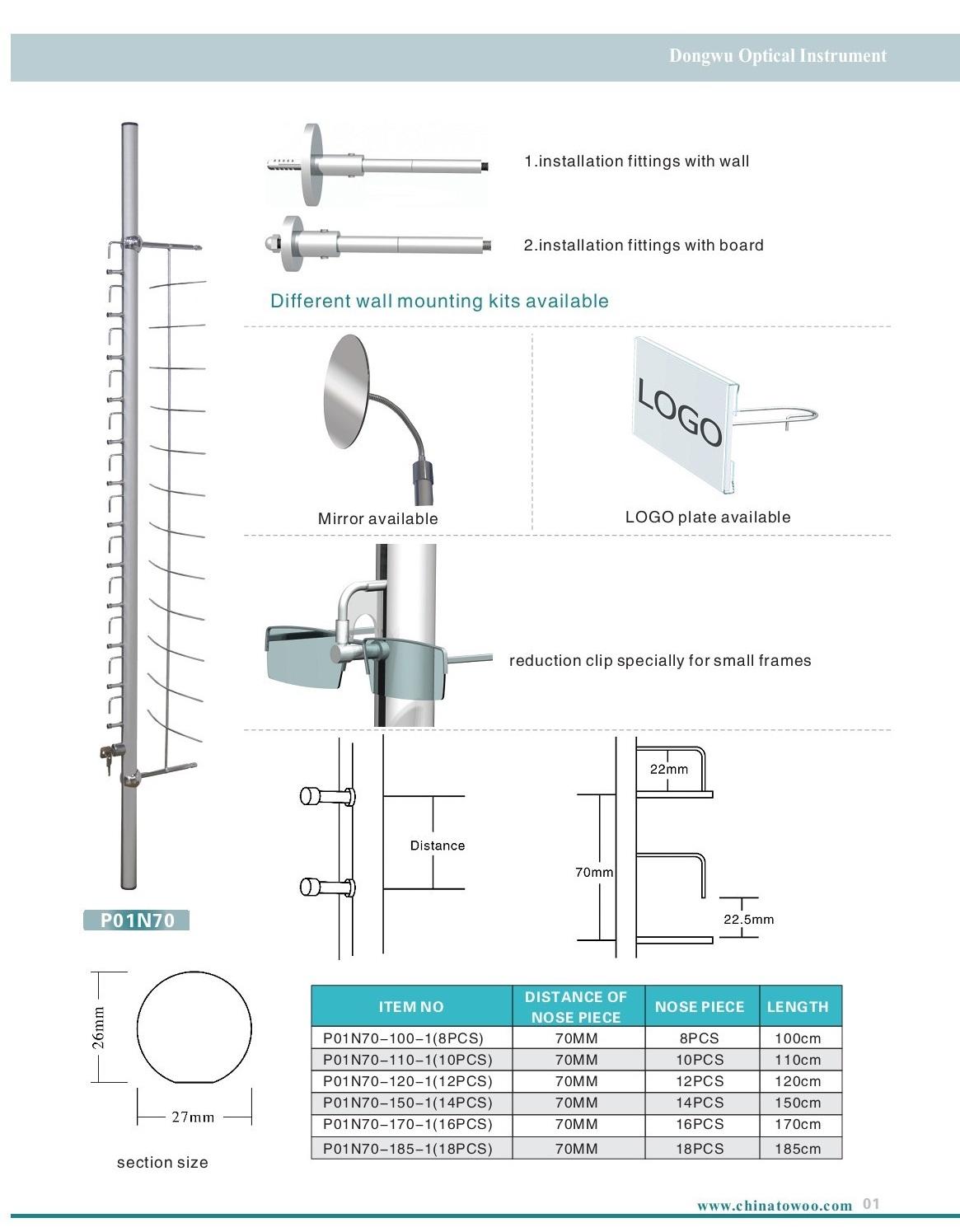 Dongwu Optical Instrument

1.installation fittings with wall

2.installation fittings with board

Different wall mounting kits available

Mirror available

LOGO

LOGO plate available

reduction clip specially for small frames

Distance

22mm

70mm

22.5mm

P01N70

26mm

27mm

section size

| ITEM NO | DISTANCE OF NOSE PIECE | NOSE PIECE | LENGTH |
|---|---|---|---|
| P01N70-100-1(8PCS) | 70MM | 8PCS | 100cm |
| P01N70-110-1(10PCS) | 70MM | 10PCS | 110cm |
| P01N70-120-1(12PCS) | 70MM | 12PCS | 120cm |
| P01N70-150-1(14PCS) | 70MM | 14PCS | 150cm |
| P01N70-170-1(16PCS) | 70MM | 16PCS | 170cm |
| P01N70-185-1(18PCS) | 70MM | 18PCS | 185cm |

www.chinatowoo.com 01