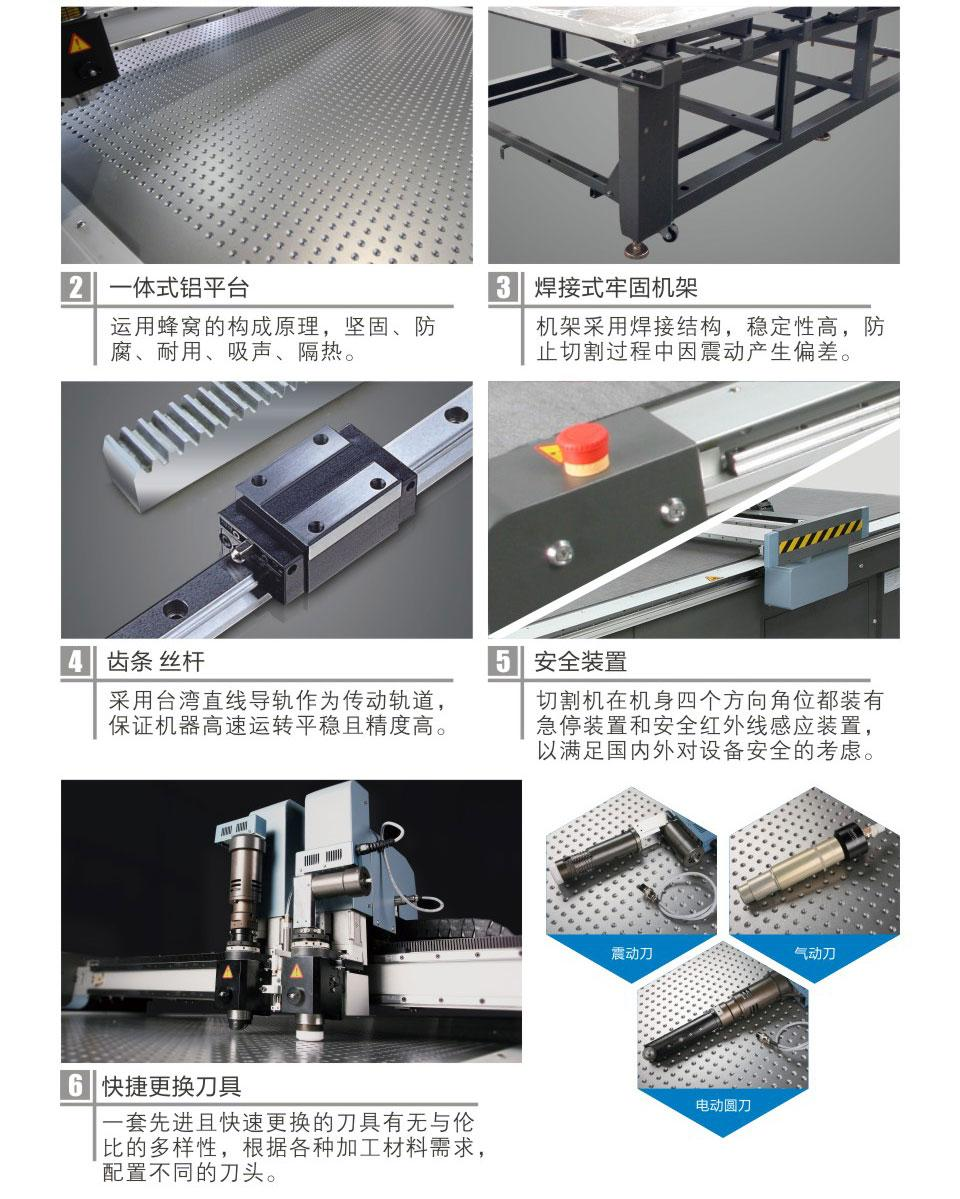 2 一体式铝平台

运用蜂窝的构成原理，坚固、防腐、耐用、吸声、隔热。

3 焊接式牢固机架

机架采用焊接结构，稳定性高，防止切割过程中因震动产生偏差。

4 齿条 丝杆

采用台湾直线导轨作为传动轨道，保证机器高速运转平稳且精度高。

5 安全装置

切割机在机身四个方向角位都装有急停装置和安全红外线感应装置，以满足国内外对设备安全的考虑。

6 快捷更换刀具

一套先进且快速更换的刀具有无与伦比的多样性，根据各种加工材料需求，配置不同的刀头。

震动刀

气动刀

电动圆刀