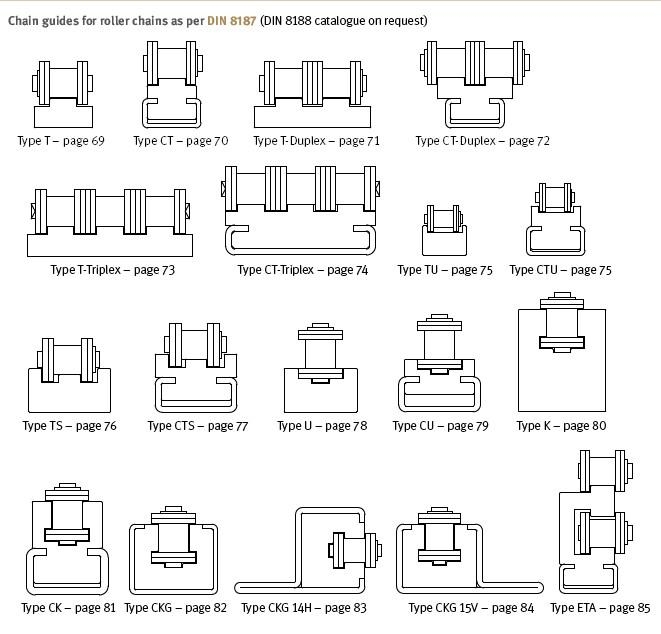 Chain guides for roller chains as per DIN 8187 (DIN 8188 catalogue on request)

Type T – page 69
Type CT – page 70
Type T-Duplex – page 71
Type CT-Duplex – page 72

Type T-Triplex – page 73
Type CT-Triplex – page 74
Type TU – page 75
Type CTU – page 75

Type TS – page 76
Type CTS – page 77
Type U – page 78
Type CU – page 79
Type K – page 80

Type CK – page 81
Type CKG – page 82
Type CKG 14H – page 83
Type CKG 15V – page 84
Type ETA – page 85