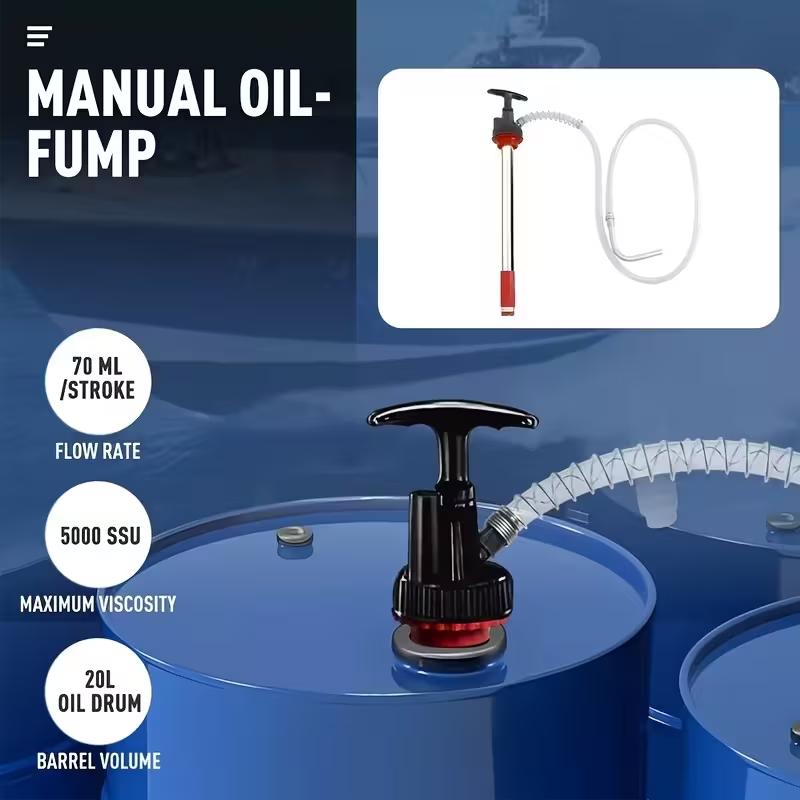 MANUAL OIL-FUMP

70 ML /STROKE

FLOW RATE

5000 SSU

MAXIMUM VISCOSITY

20L OIL DRUM

BARREL VOLUME