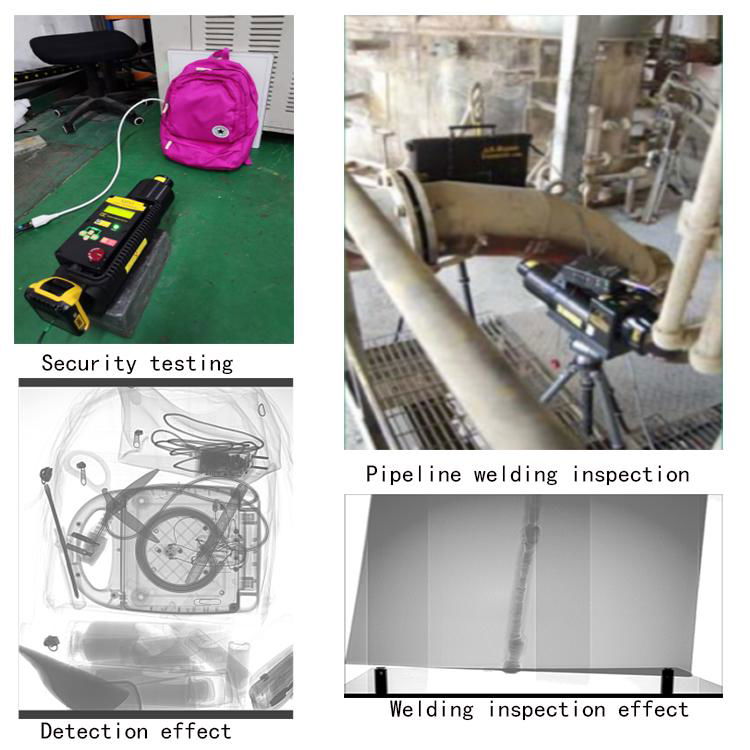 Security testing

Detection effect

Pipeline welding inspection

Welding inspection effect