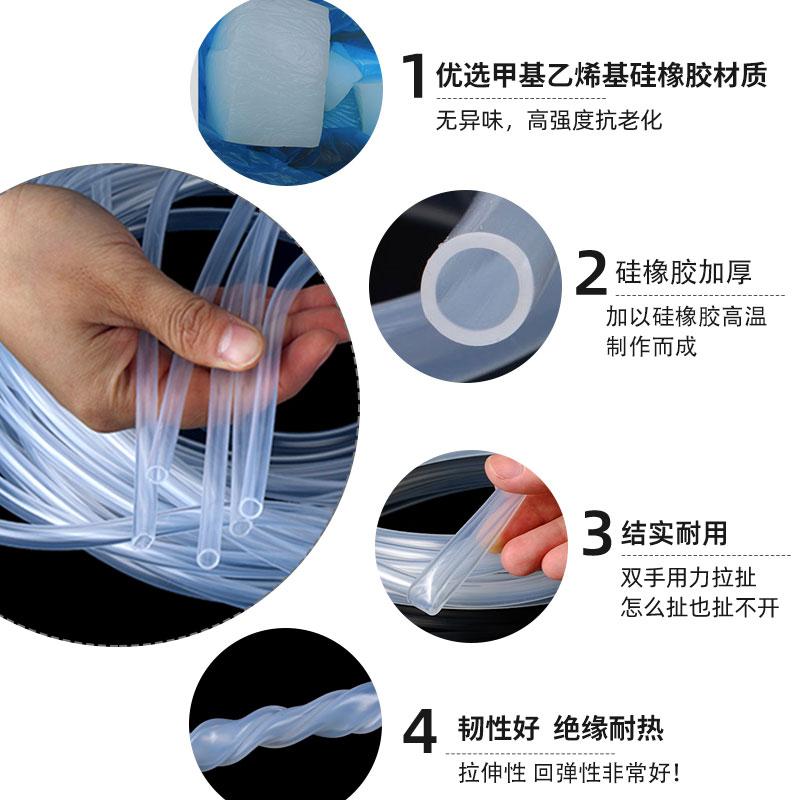 1 优选甲基乙烯基硅橡胶材质
无异味，高强度抗老化

2 硅橡胶加厚
加以硅橡胶高温制作而成

3 结实耐用
双手用力拉扯
怎么扯也扯不开

4 韧性好 绝缘耐热
拉伸性 回弹性非常好！