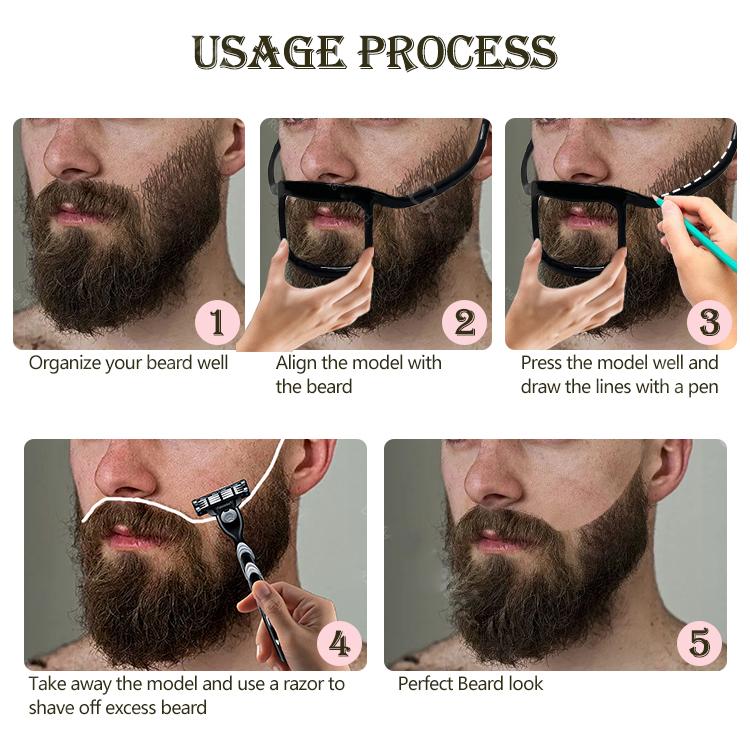 USAGE PROCESS

1
Organize your beard well

2
Align the model with the beard

3
Press the model well and draw the lines with a pen

4
Take away the model and use a razor to shave off excess beard

5
Perfect Beard look