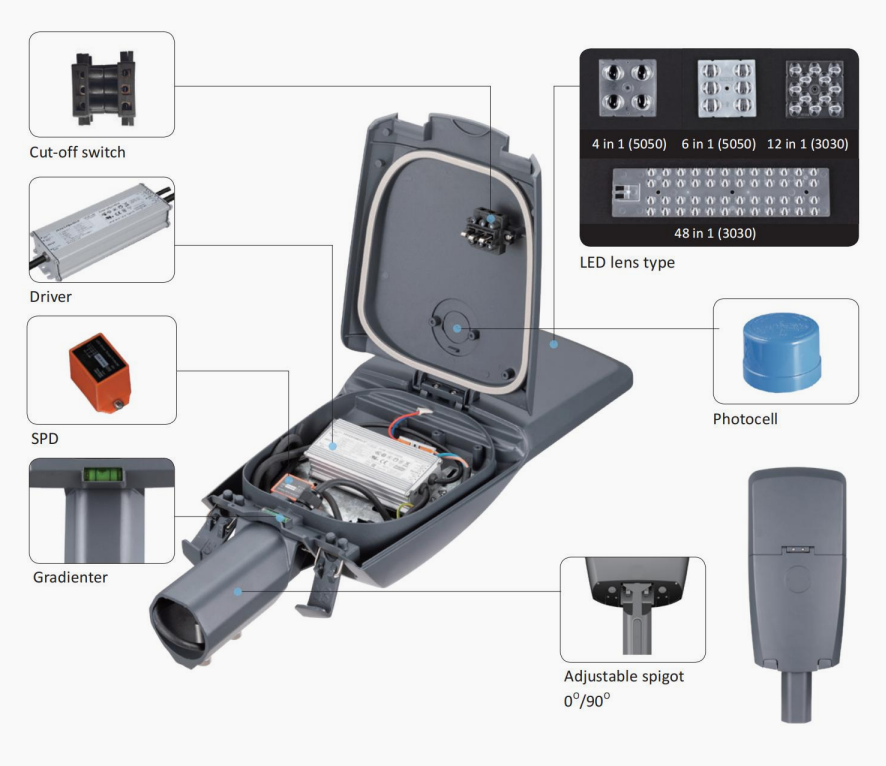 Cut-off switch

Driver

SPD

Gradienter

4 in 1 (5050)
6 in 1 (5050)
12 in 1 (3030)
48 in 1 (3030)

LED lens type

Photocell

Adjustable spigot $0^o/90^o$