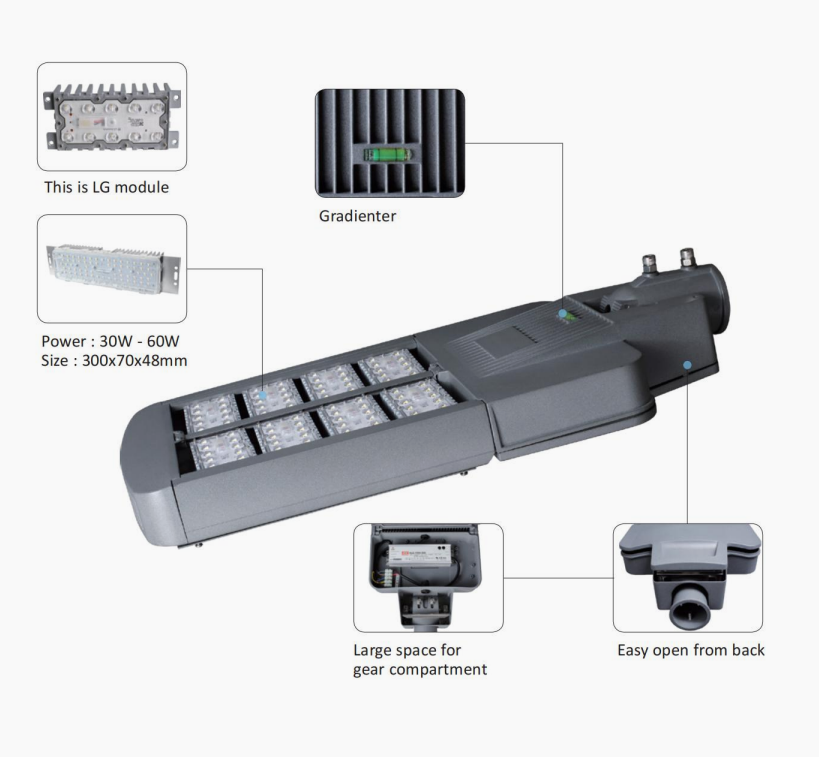 This is LG module

Gradienter

Power : 30W - 60W
Size : 300x70x48mm

Large space for gear compartment

Easy open from back