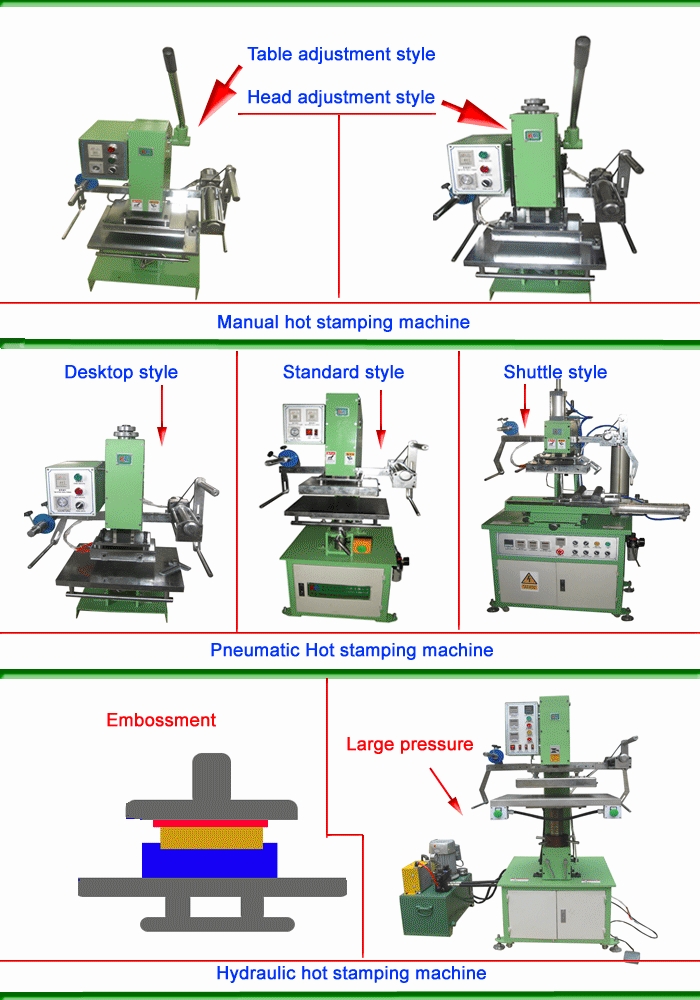 Table adjustment style

Head adjustment style

Manual hot stamping machine

Desktop style

Standard style

Shuttle style

Pneumatic Hot stamping machine

Embossment

Large pressure

Hydraulic hot stamping machine