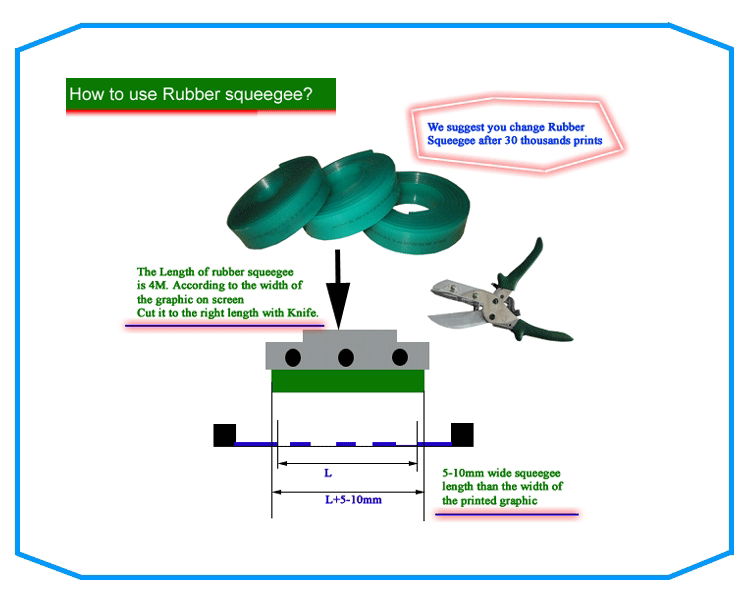 How to use Rubber squeegee?

We suggest you change Rubber Squeegee after 30 thousands prints

The Length of rubber squeegee is 4M. According to the width of the graphic on screen Cut it to the right length with Knife.

L

L+5-10mm

5-10mm wide squeegee length than the width of the printed graphic