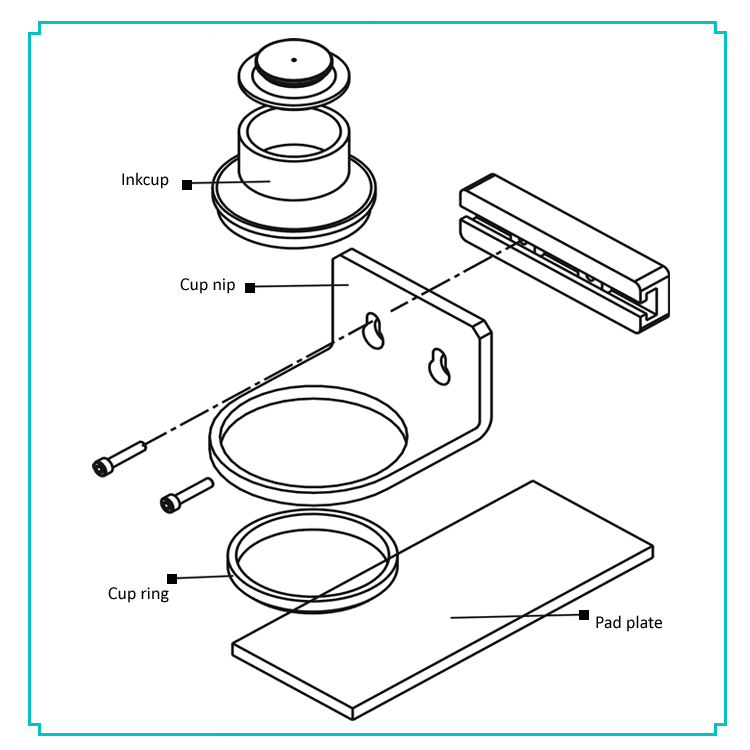 Inkcup

Cup nip

Cup ring

Pad plate