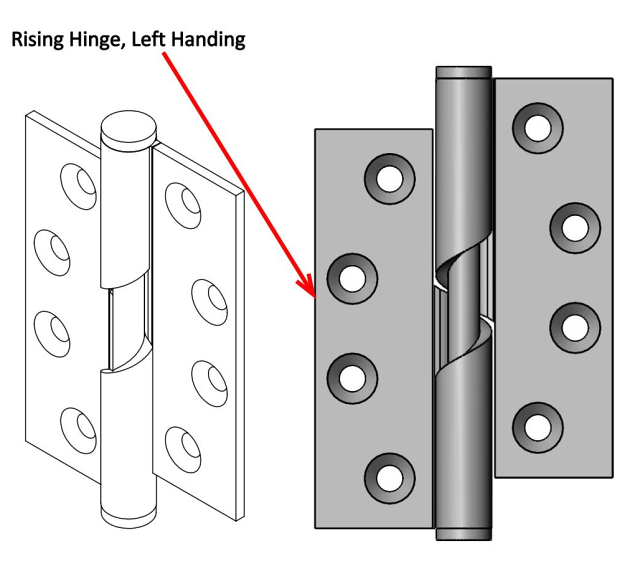 Rising Hinge, Left Handing