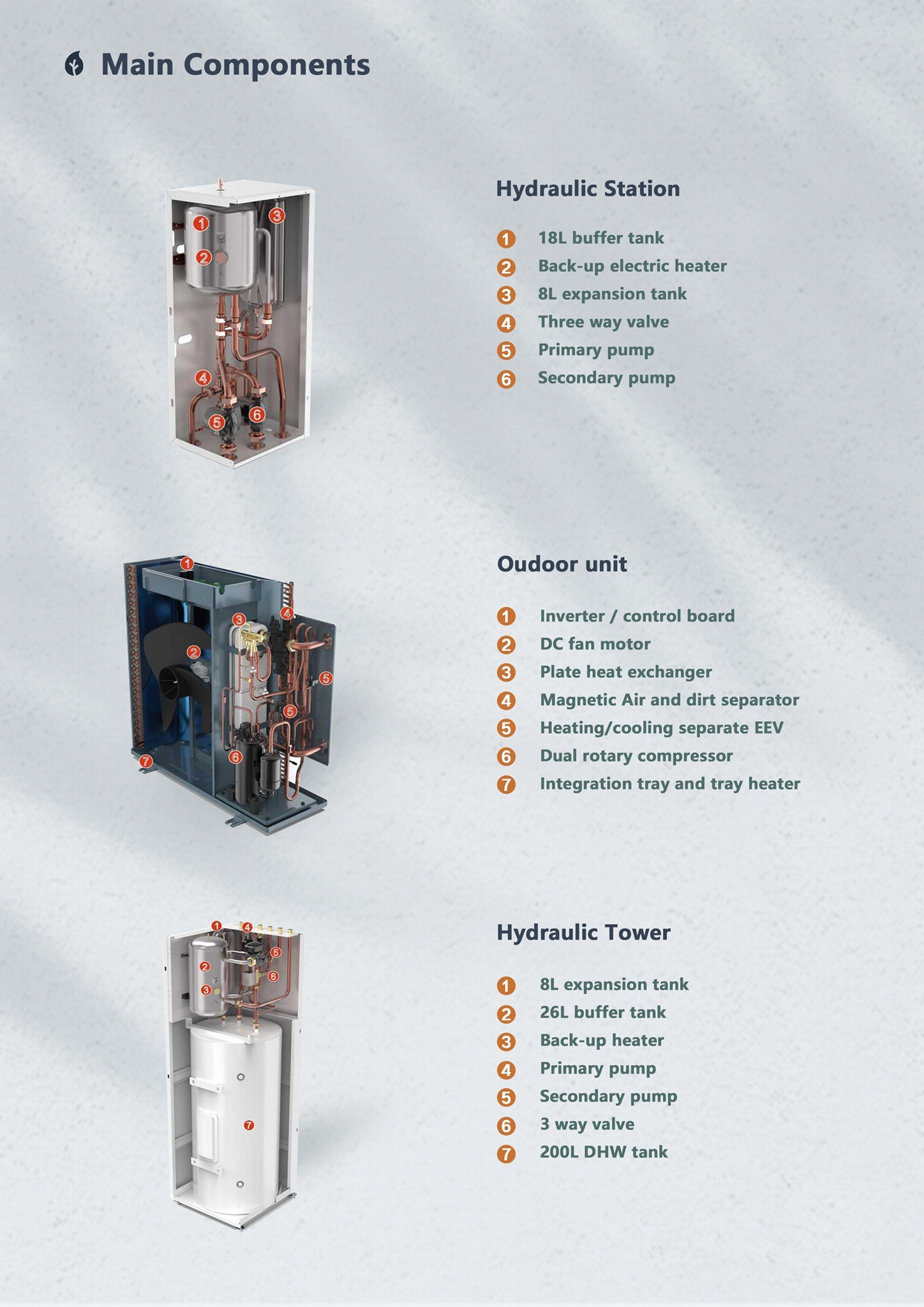 Main Components

1 3 2 4 5 6

Hydraulic Station

1 18L buffer tank
2 Back-up electric heater
3 8L expansion tank
4 Three way valve
5 Primary pump
6 Secondary pump

1 3 4 2 5 5 6 7

Oudoor unit

1 Inverter / control board
2 DC fan motor
3 Plate heat exchanger
4 Magnetic Air and dirt separator
5 Heating/cooling separate EEV
6 Dual rotary compressor
7 Integration tray and tray heater

1 4 2 5 3 6 7

Hydraulic Tower

1 8L expansion tank
2 26L buffer tank
3 Back-up heater
4 Primary pump
5 Secondary pump
6 3 way valve
7 200L DHW tank