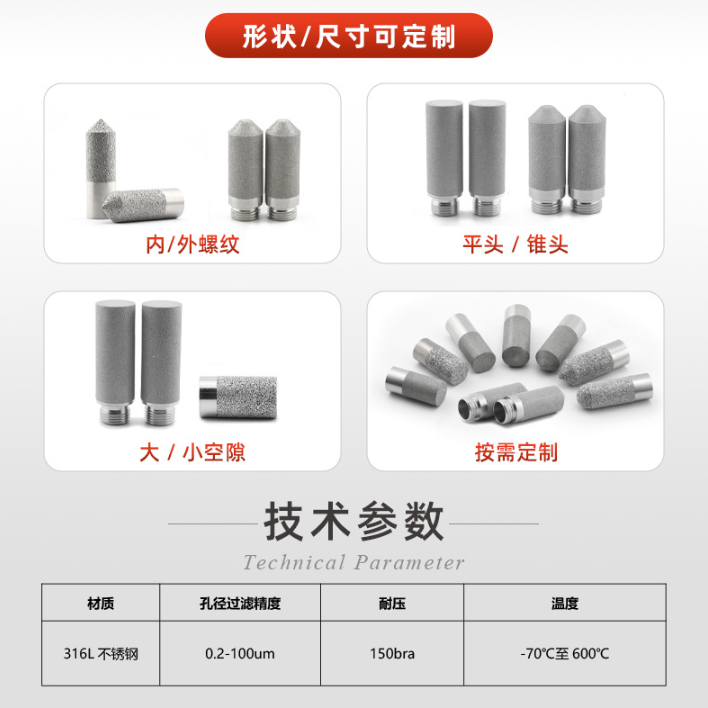 形状/尺寸可定制

内/外螺纹

平头 / 锥头

大 / 小空隙

按需定制

技术参数

Technical Parameter

| 材质 | 孔径过滤精度 | 耐压 | 温度 |
|---|---|---|---|
| 316L 不锈钢 | 0.2-100um | 150bra | -70℃至 600℃ |