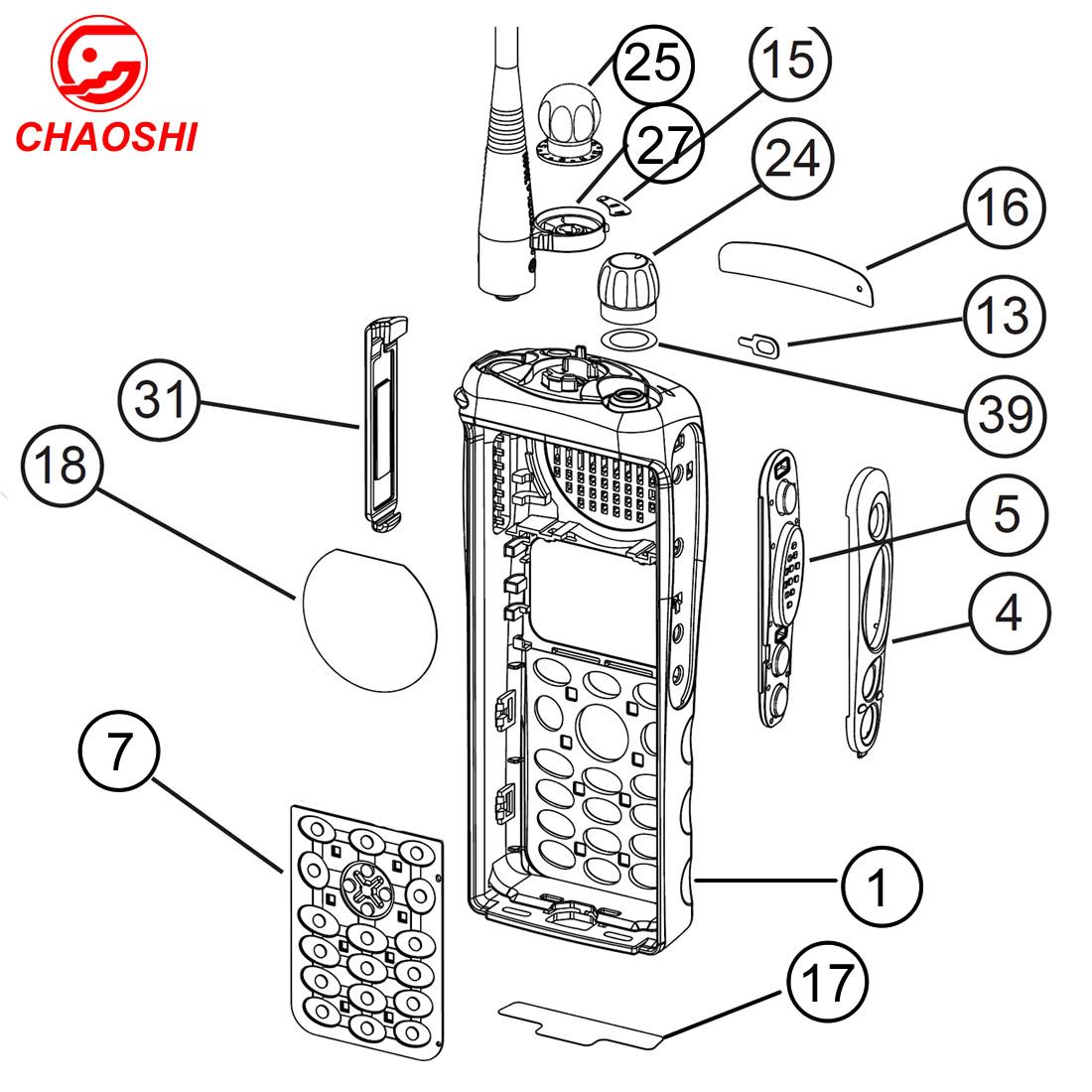 CHAOSHI

25
15
27
24
16
13
39
31
18
5
4
7
1
17