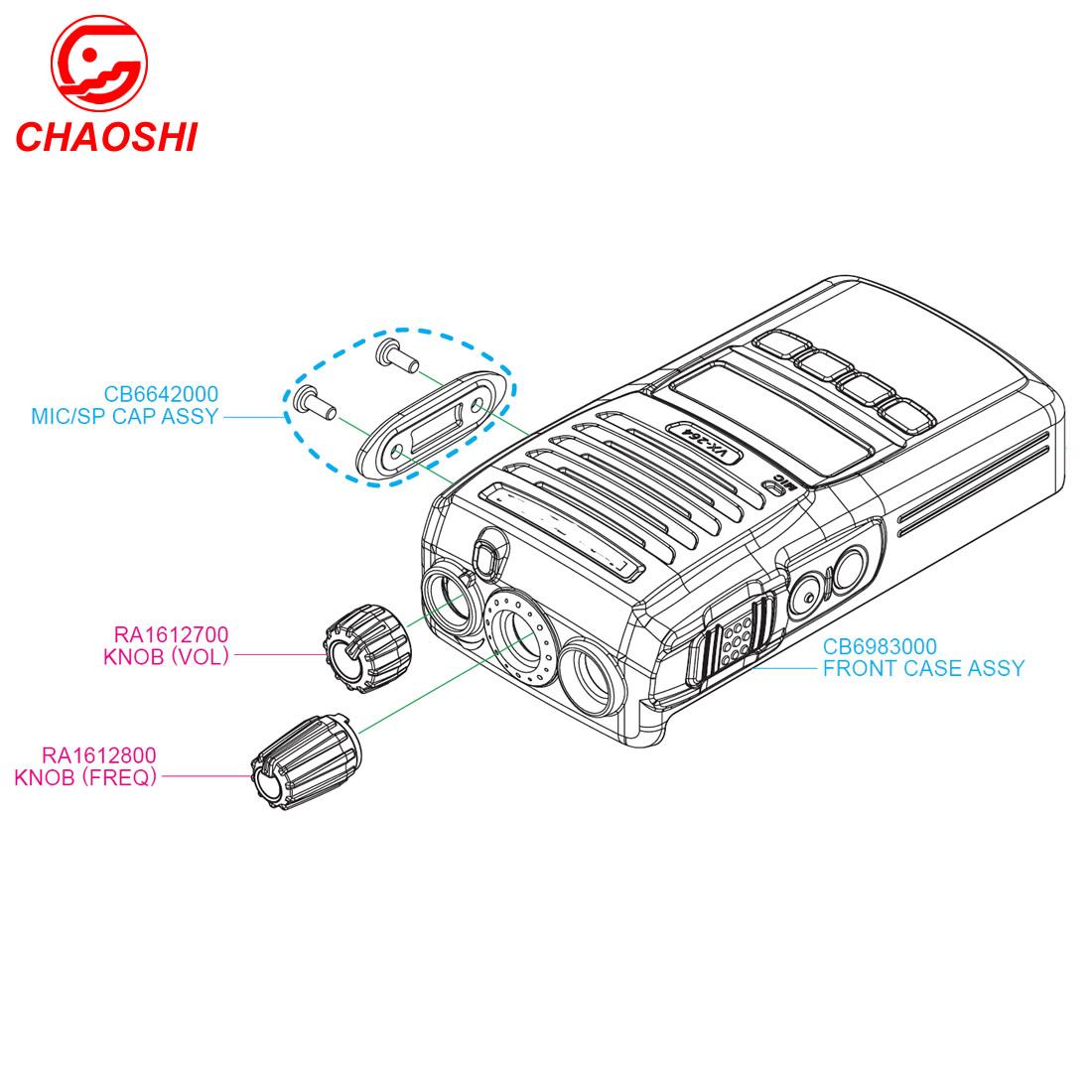 CHAOSHI

CB6642000
MIC/SP CAP ASSY

VX-264

MIC

RA1612700
KNOB (VOL)

CB6983000
FRONT CASE ASSY

RA1612800
KNOB (FREQ)