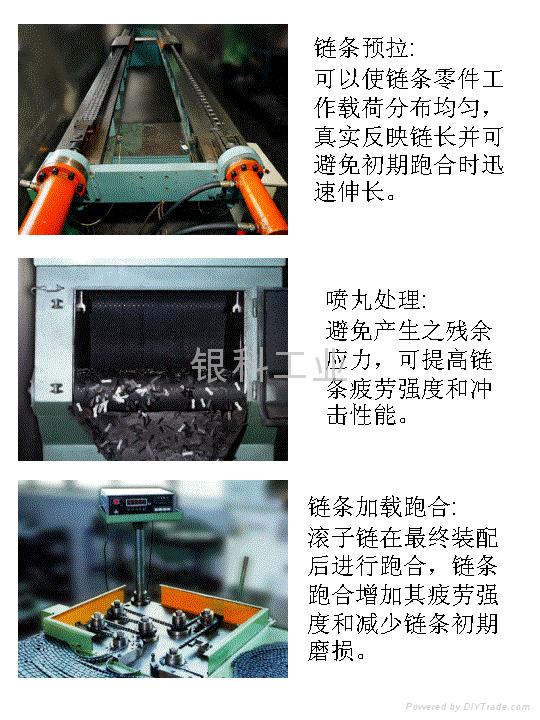 链条预拉:
可以使链条零件工作载荷分布均匀，真实反映链长并可避免初期跑合时迅速伸长。

喷丸处理:
避免产生之残余应力，可提高链条疲劳强度和冲击性能。

银科工业

链条加载跑合:
滚子链在最终装配后进行跑合，链条跑合增加其疲劳强度和减少链条初期磨损。

Powered by DIYTrade.com