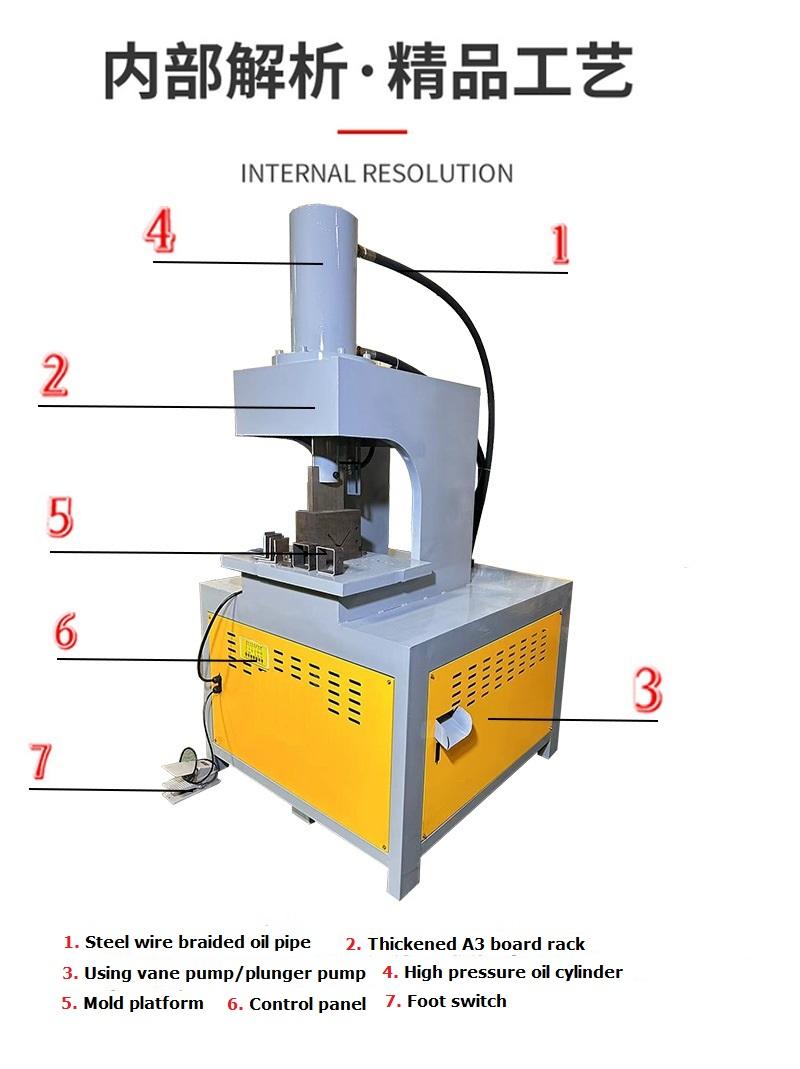 内部解析·精品工艺

INTERNAL RESOLUTION

4

1

2

5

6

3

7

1. Steel wire braided oil pipe 2. Thickened A3 board rack
3. Using vane pump/plunger pump 4. High pressure oil cylinder
5. Mold platform 6. Control panel 7. Foot switch