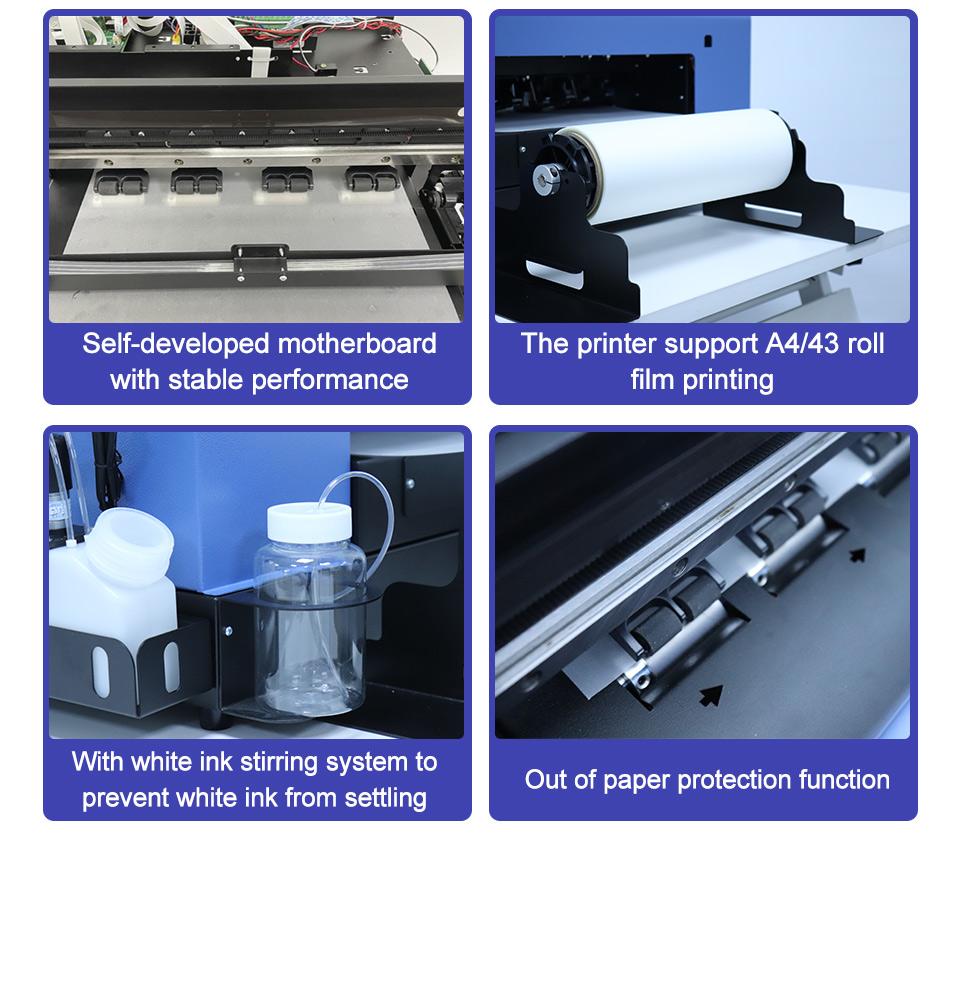 Self-developed motherboard with stable performance

The printer support A4/43 roll film printing

With white ink stirring system to prevent white ink from settling

Out of paper protection function