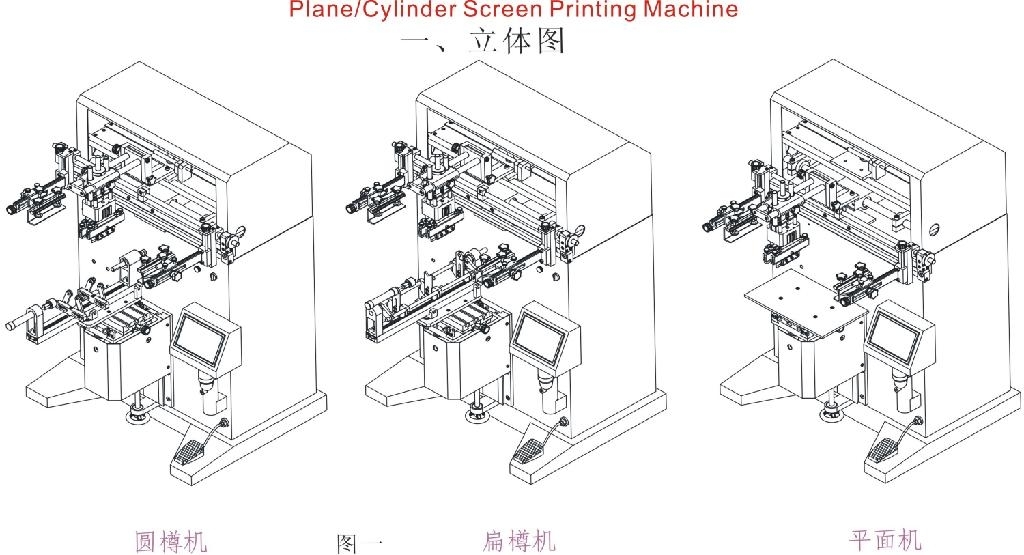 Plane/Cylinder Screen Printing Machine

一、立体图

圆樽机 图一 扁樽机 平面机