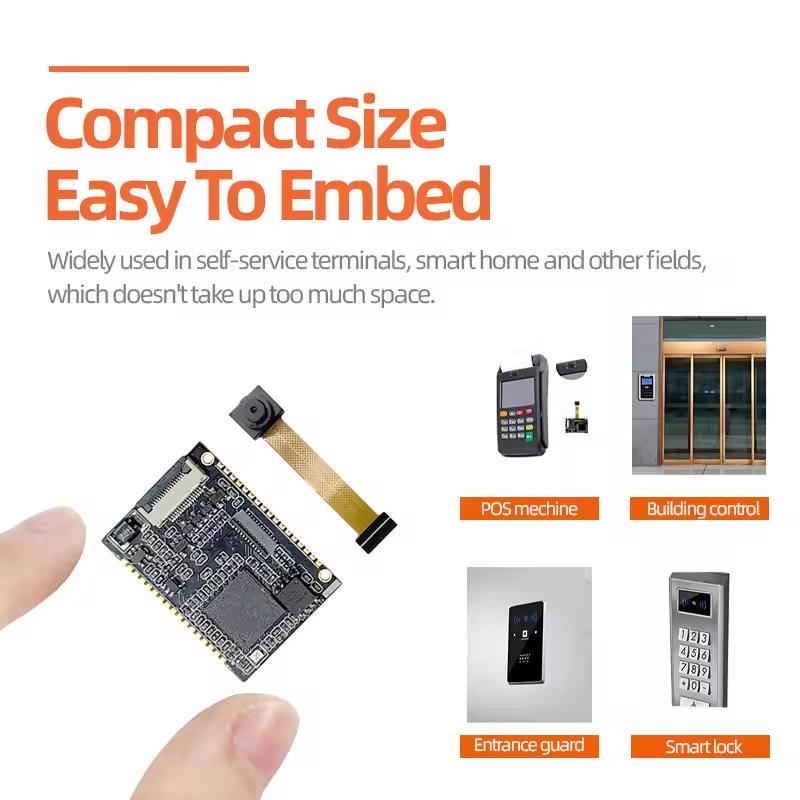 Compact Size
Easy To Embed

Widely used in self-service terminals, smart home and other fields, which doesn't take up too much space.

POS mechine

Building control

Entrance guard

Smart lock