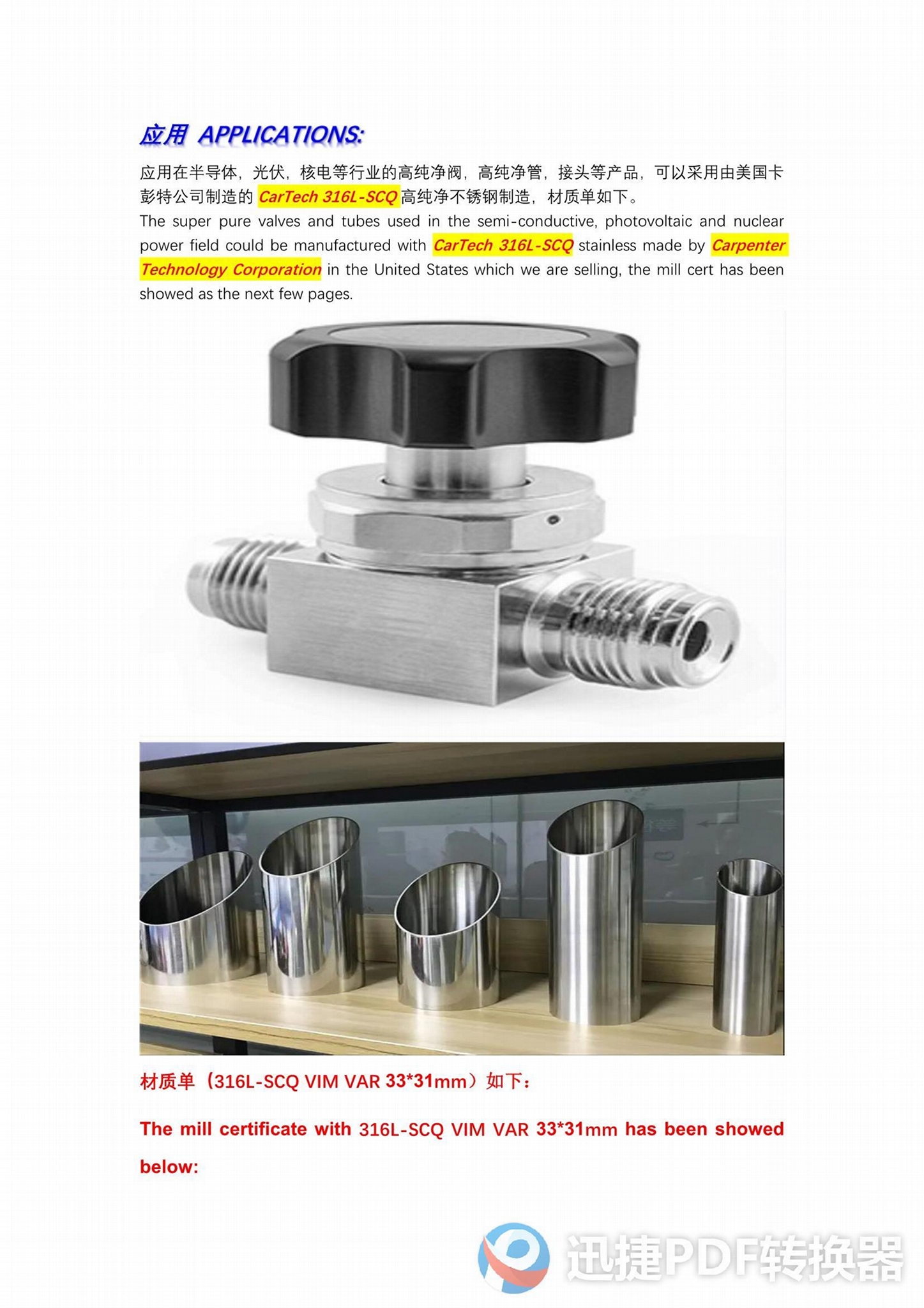 应用 APPLICATIONS:

应用在半导体，光伏，核电等行业的高纯净阀，高纯净管，接头等产品，可以采用由美国卡彭特公司制造的 CarTech 316L-SCQ 高纯净不锈钢制造，材质单如下。

The super pure valves and tubes used in the semi-conductive, photovoltaic and nuclear power field could be manufactured with CarTech 316L-SCQ stainless made by Carpenter Technology Corporation in the United States which we are selling, the mill cert has been showed as the next few pages.

材质单（316L-SCQ VIM VAR 33*31mm）如下：

The mill certificate with 316L-SCQ VIM VAR 33*31mm has been showed below:

迅捷PDF转换器