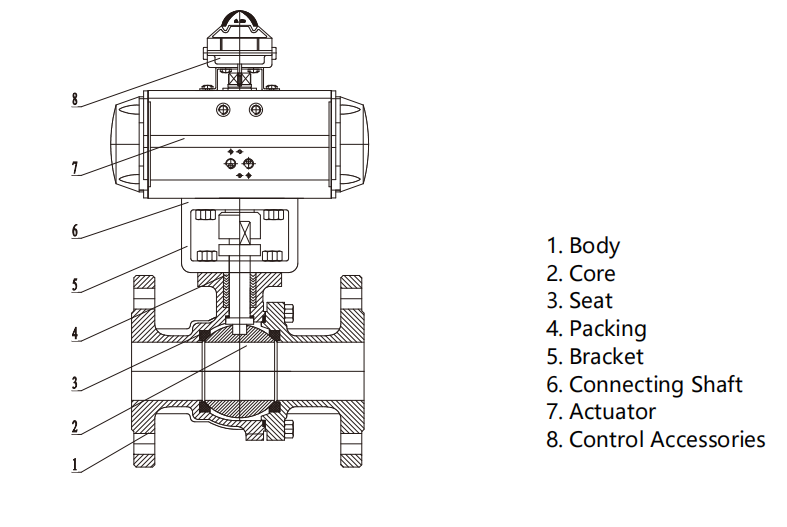 8
7
6
5
4
3
2
1

1. Body
2. Core
3. Seat
4. Packing
5. Bracket
6. Connecting Shaft
7. Actuator
8. Control Accessories