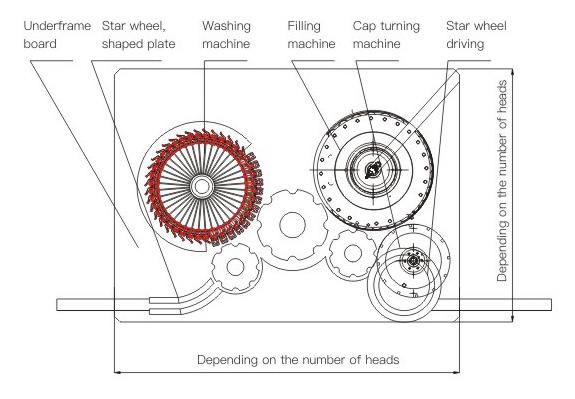 Underframe board

Star wheel, shaped plate

Washing machine

Filling machine

Cap turning machine

Star wheel driving

Depending on the number of heads

Depending on the number of heads