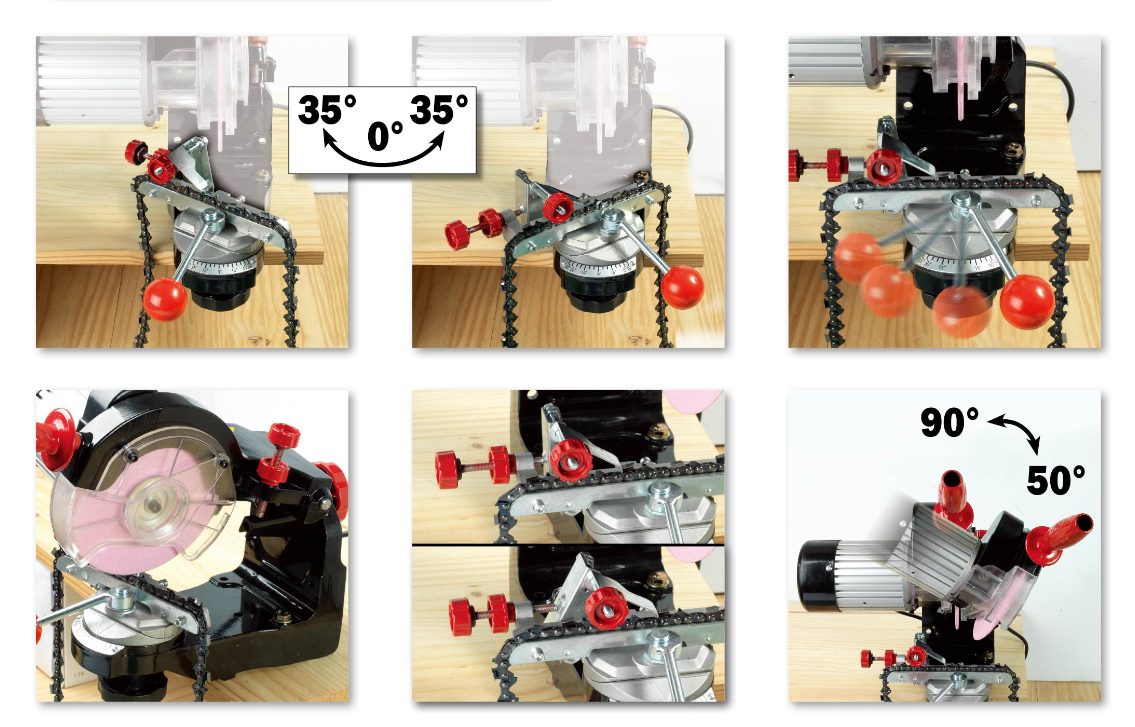 35° 0° 35°

90° 50°