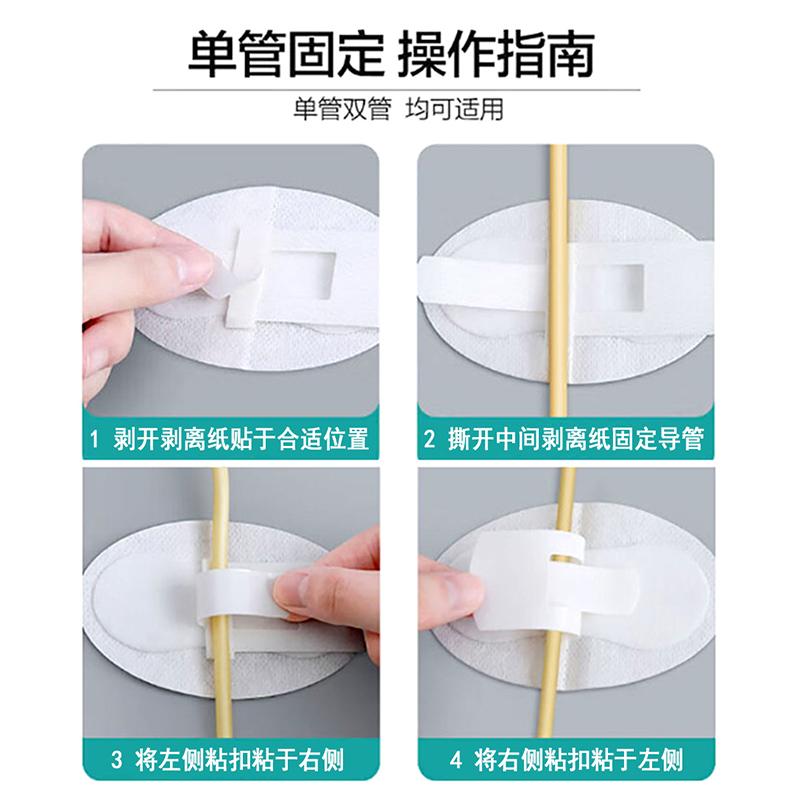 单管固定 操作指南

单管双管 均可适用

1 剥开剥离纸贴于合适位置

2 撕开中间剥离纸固定导管

3 将左侧粘扣粘于右侧

4 将右侧粘扣粘于左侧