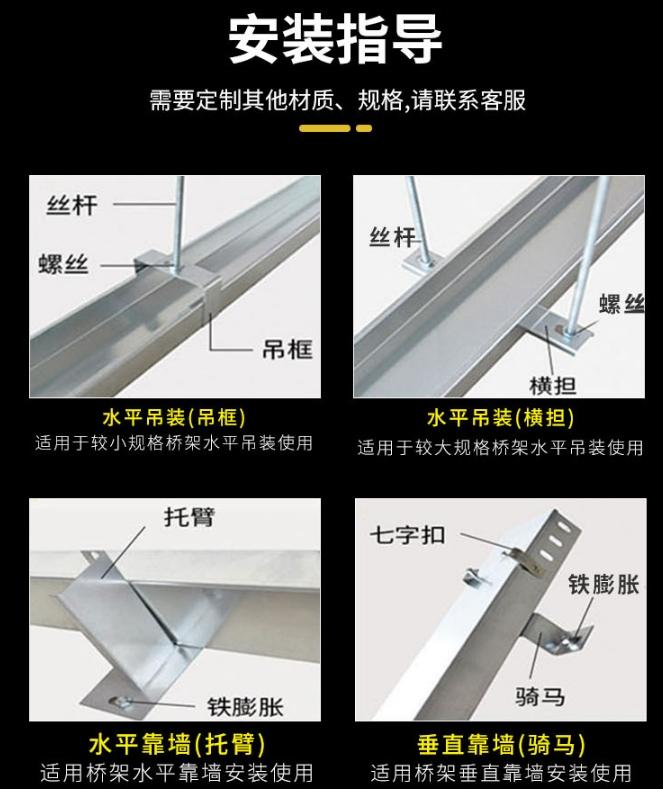 安装指导

需要定制其他材质、规格,请联系客服

丝杆
螺丝
吊框

水平吊装(吊框)
适用于较小规格桥架水平吊装使用

丝杆
螺丝
横担

水平吊装(横担)
适用于较大规格桥架水平吊装使用

托臂
铁膨胀

水平靠墙(托臂)
适用桥架水平靠墙安装使用

七字扣
铁膨胀
骑马

垂直靠墙(骑马)
适用桥架垂直靠墙安装使用