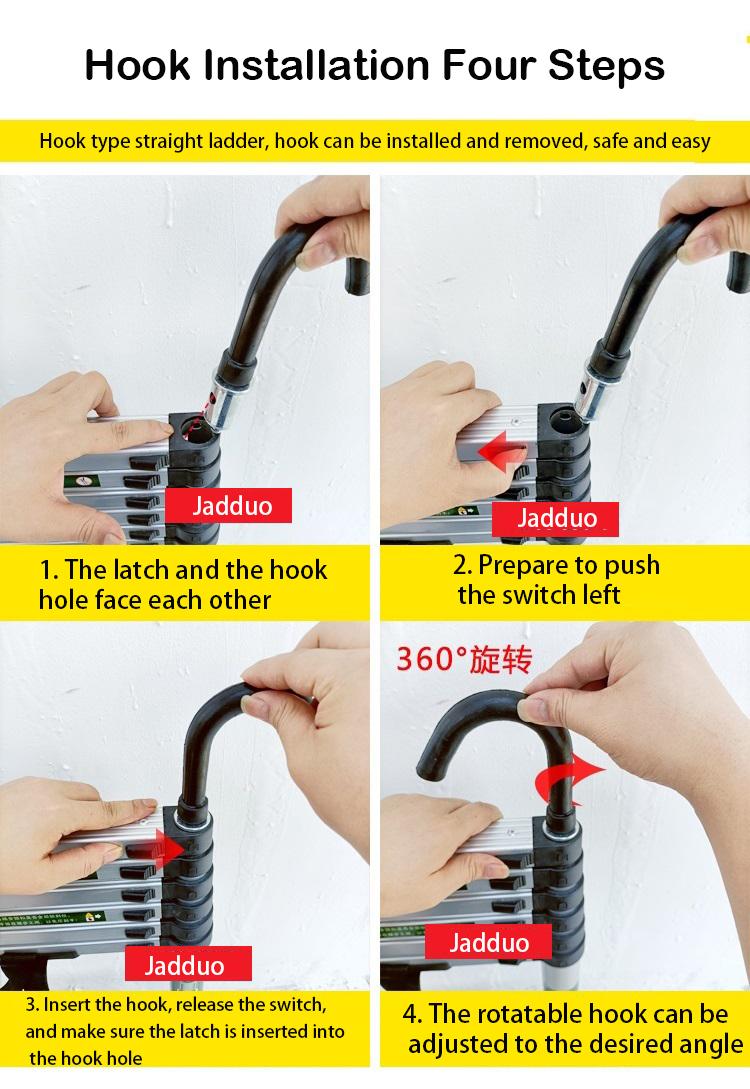 Hook Installation Four Steps

Hook type straight ladder, hook can be installed and removed, safe and easy

Jadduo

1. The latch and the hook hole face each other

Jadduo

2. Prepare to push the switch left

Jadduo

3. Insert the hook, release the switch, and make sure the latch is inserted into the hook hole

360°旋转

Jadduo

4. The rotatable hook can be adjusted to the desired angle