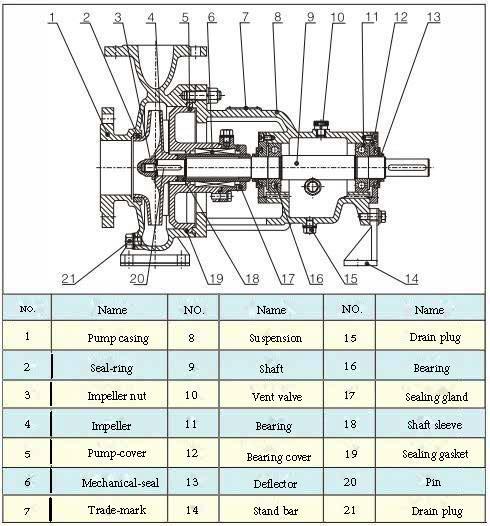 1 2 3 4 5 6 7 8 9 10 11 12 13

21 20 19 18 17 16 15 14

| NO. | Name | NO. | Name | NO. | Name |
|---|---|---|---|---|---|
| 1 | Pump casing | 8 | Suspension | 15 | Drain plug |
| 2 | Seal-ring | 9 | Shaft | 16 | Bearing |
| 3 | Impeller nut | 10 | Vent valve | 17 | Sealing gland |
| 4 | Impeller | 11 | Bearing | 18 | Shaft sleeve |
| 5 | Pump-cover | 12 | Bearing cover | 19 | Sealing gasket |
| 6 | Mechanical-seal | 13 | Deflector | 20 | Pin |
| 7 | Trade-mark | 14 | Stand bar | 21 | Drain plug |