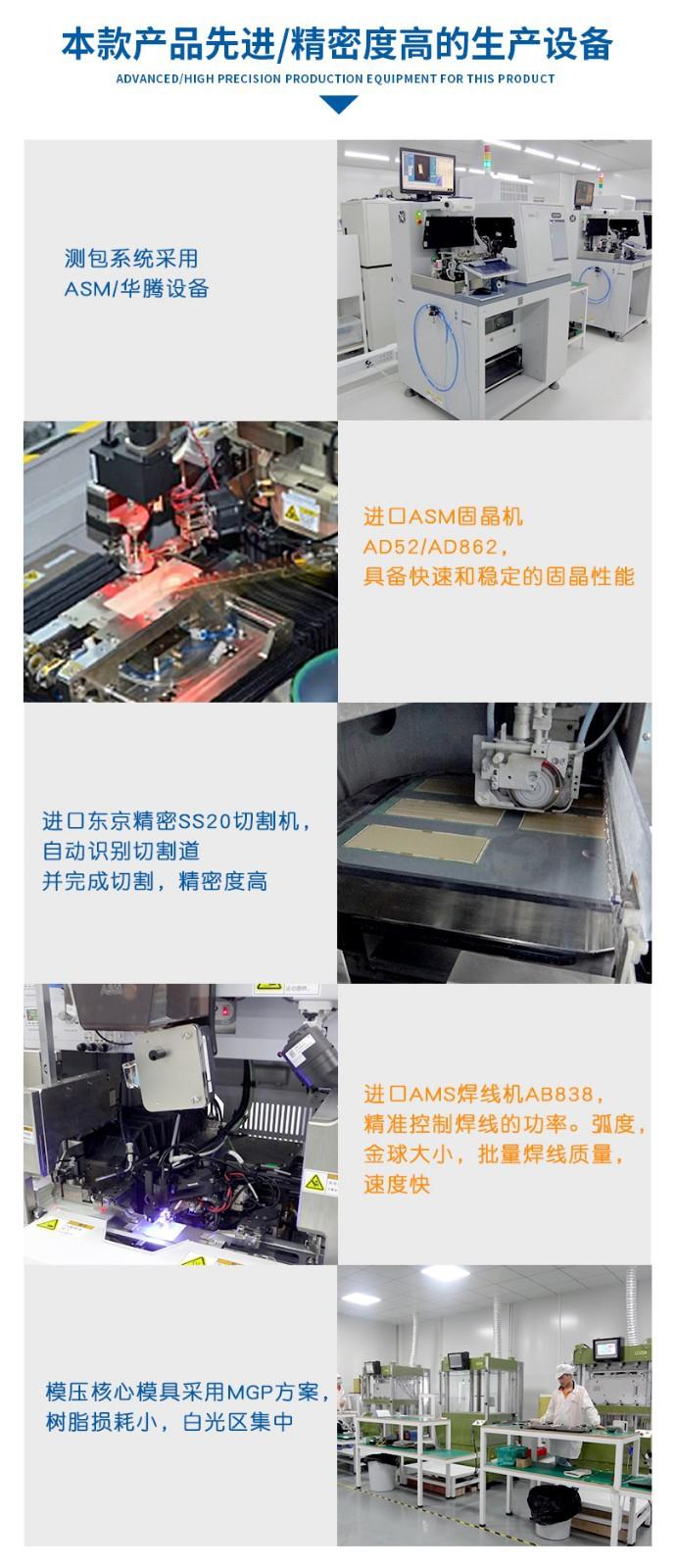 本款产品先进/精密度高的生产设备

ADVANCED/HIGH PRECISION PRODUCTION EQUIPMENT FOR THIS PRODUCT

测包系统采用
ASM/华腾设备

进口ASM固晶机
AD52/AD862，
具备快速和稳定的固晶性能

进口东京精密SS20切割机，
自动识别切割道
并完成切割，精密度高

进口AMS焊线机AB838，
精准控制焊线的功率。弧度，
金球大小，批量焊线质量，
速度快

模压核心模具采用MGP方案，
树脂损耗小，白光区集中