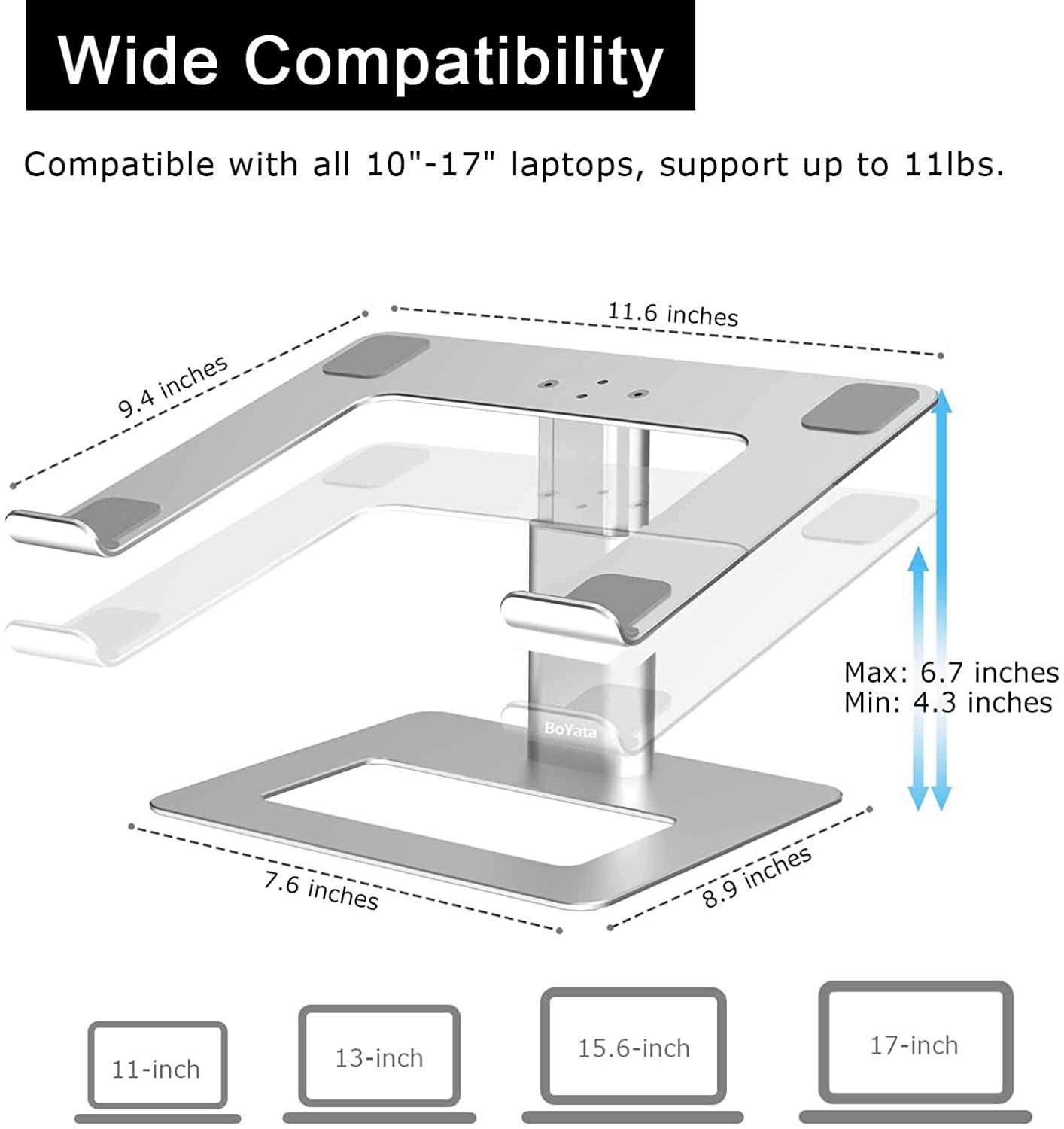 Wide Compatibility

Compatible with all 10"-17" laptops, support up to 11lbs.

11.6 inches

9.4 inches

Max: 6.7 inches
Min: 4.3 inches

BoYata

7.6 inches

8.9 inches

11-inch

13-inch

15.6-inch

17-inch