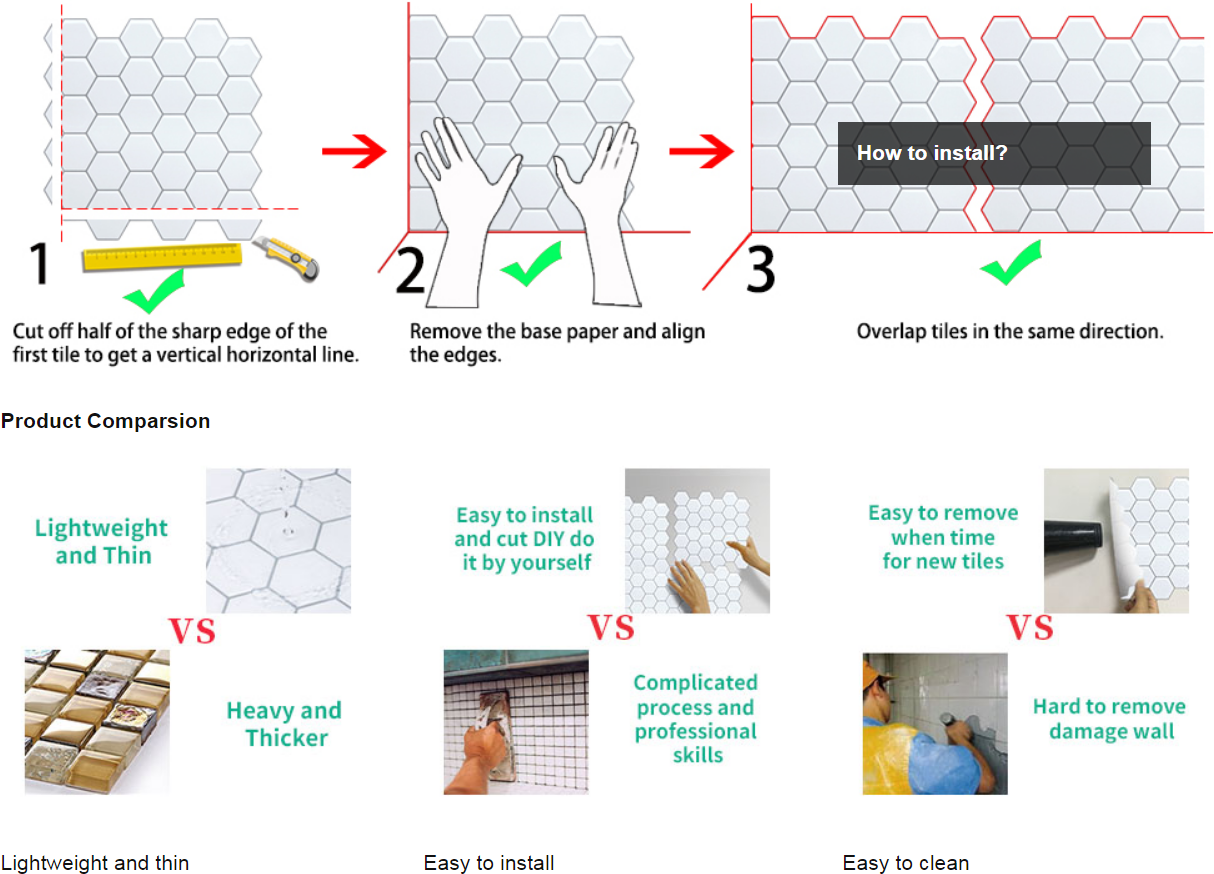 How to install?

1

Cut off half of the sharp edge of the first tile to get a vertical horizontal line.

2

Remove the base paper and align the edges.

3

Overlap tiles in the same direction.

Product Comparsion

Lightweight and Thin

VS

Heavy and Thicker

Easy to install and cut DIY do it by yourself

VS

Complicated process and professional skills

Easy to remove when time for new tiles

VS

Hard to remove damage wall

Lightweight and thin

Easy to install

Easy to clean