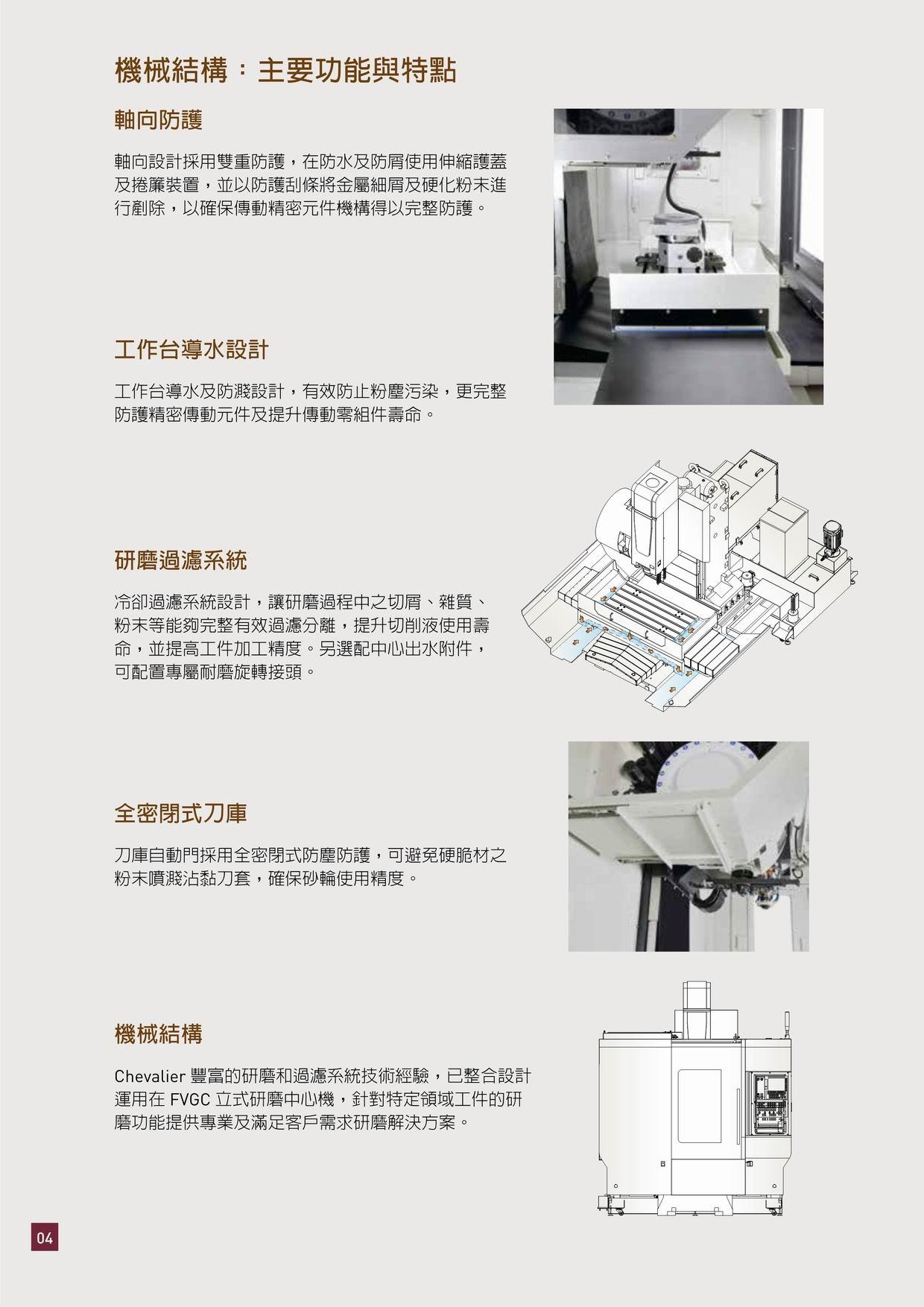 機械結構：主要功能與特點

軸向防護

軸向設計採用雙重防護，在防水及防屑使用伸縮護蓋及捲簾裝置，並以防護刮條將金屬細屑及硬化粉末進行剷除，以確保傳動精密元件機構得以完整防護。

工作台導水設計

工作台導水及防濺設計，有效防止粉塵污染，更完整防護精密傳動元件及提升傳動零組件壽命。

研磨過濾系統

冷卻過濾系統設計，讓研磨過程中之切屑、雜質、粉末等能夠完整有效過濾分離，提升切削液使用壽命，並提高工件加工精度。另選配中心出水附件，可配置專屬耐磨旋轉接頭。

全密閉式刀庫

刀庫自動門採用全密閉式防塵防護，可避免硬脆材之粉末噴濺沾黏刀套，確保砂輪使用精度。

機械結構

Chevalier 豐富的研磨和過濾系統技術經驗，已整合設計運用在 FVGC 立式研磨中心機，針對特定領域工件的研磨功能提供專業及滿足客戶需求研磨解決方案。

04