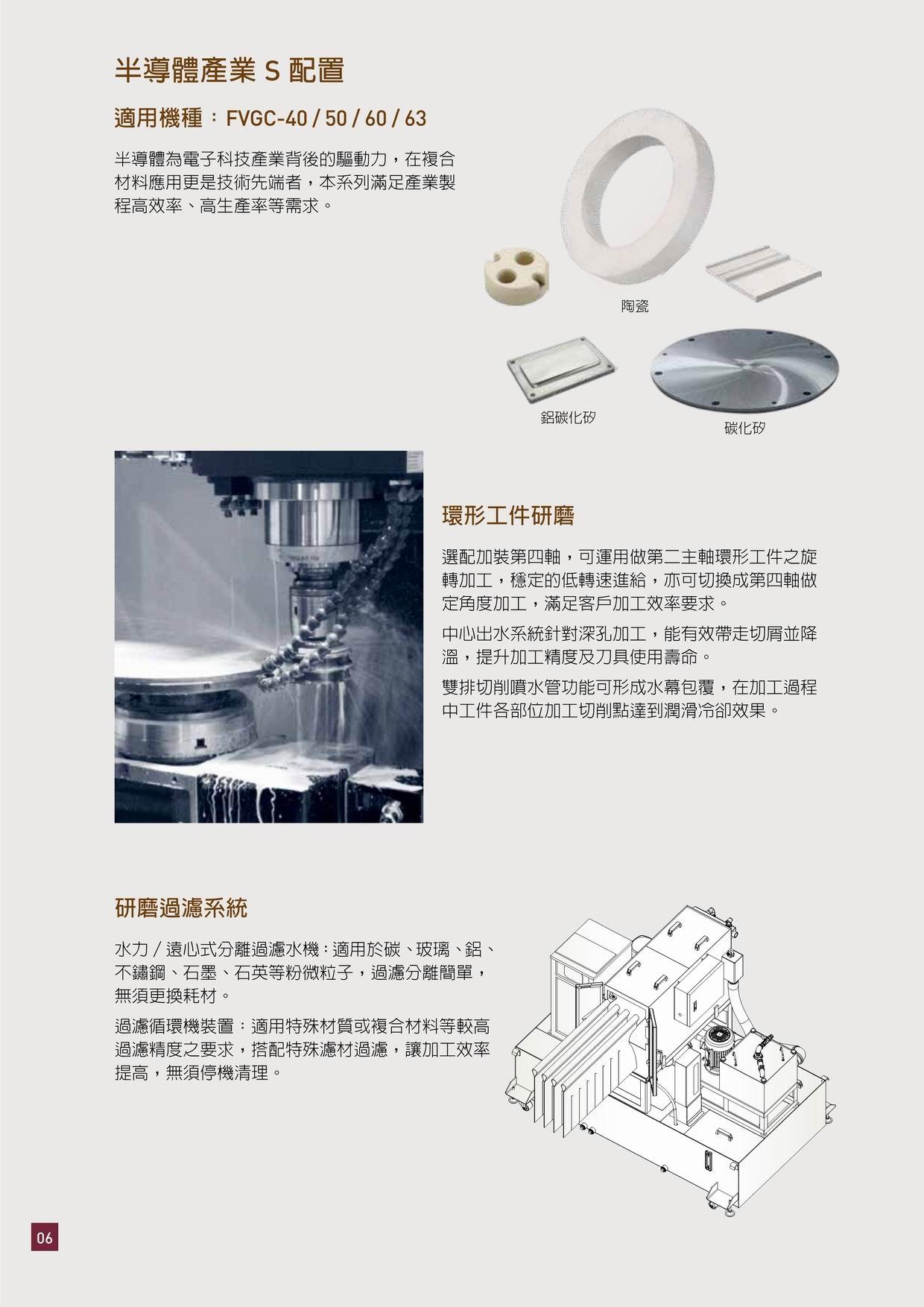 半導體產業 S 配置

適用機種：FVGC-40 / 50 / 60 / 63

半導體為電子科技產業背後的驅動力，在複合材料應用更是技術先端者，本系列滿足產業製程高效率、高生產率等需求。

陶瓷

鋁碳化矽

碳化矽

環形工件研磨

選配加裝第四軸，可運用做第二主軸環形工件之旋轉加工，穩定的低轉速進給，亦可切換成第四軸做定角度加工，滿足客戶加工效率要求。

中心出水系統針對深孔加工，能有效帶走切屑並降溫，提升加工精度及刀具使用壽命。

雙排切削噴水管功能可形成水幕包覆，在加工過程中工件各部位加工切削點達到潤滑冷卻效果。

研磨過濾系統

水力 / 遠心式分離過濾水機：適用於碳、玻璃、鋁、不鏽鋼、石墨、石英等粉微粒子，過濾分離簡單，無須更換耗材。

過濾循環機裝置：適用特殊材質或複合材料等較高過濾精度之要求，搭配特殊濾材過濾，讓加工效率提高，無須停機清理。

06