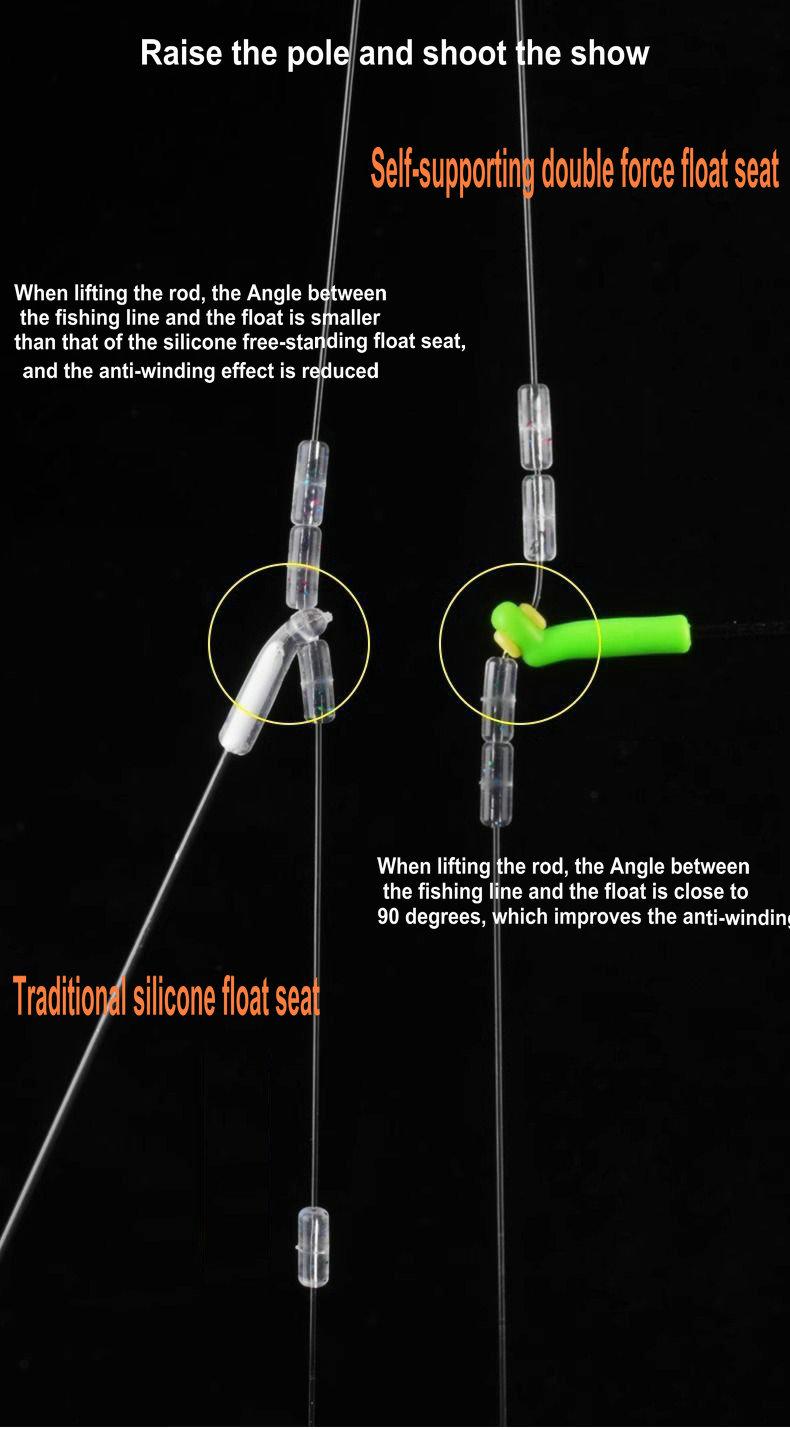 Raise the pole and shoot the show

Self-supporting double force float seat

When lifting the rod, the Angle between the fishing line and the float is smaller than that of the silicone free-standing float seat, and the anti-winding effect is reduced

When lifting the rod, the Angle between the fishing line and the float is close to 90 degrees, which improves the anti-winding

Traditional silicone float seat