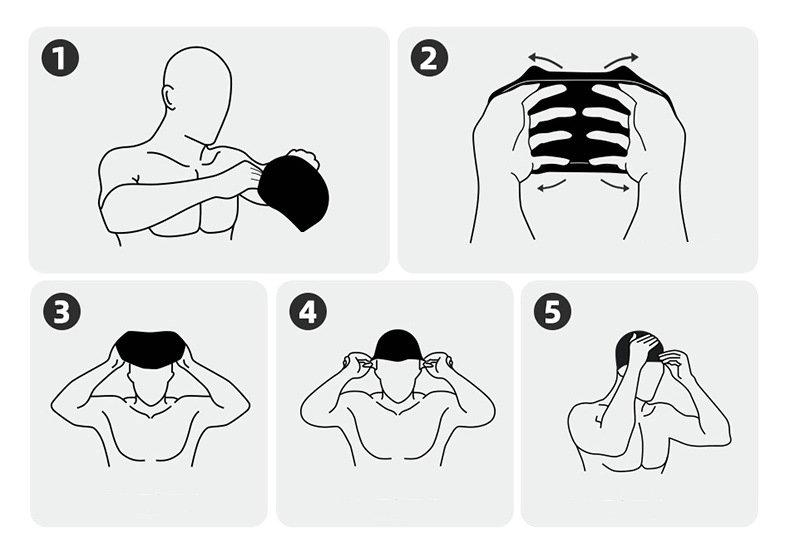 1

2

3

4

5