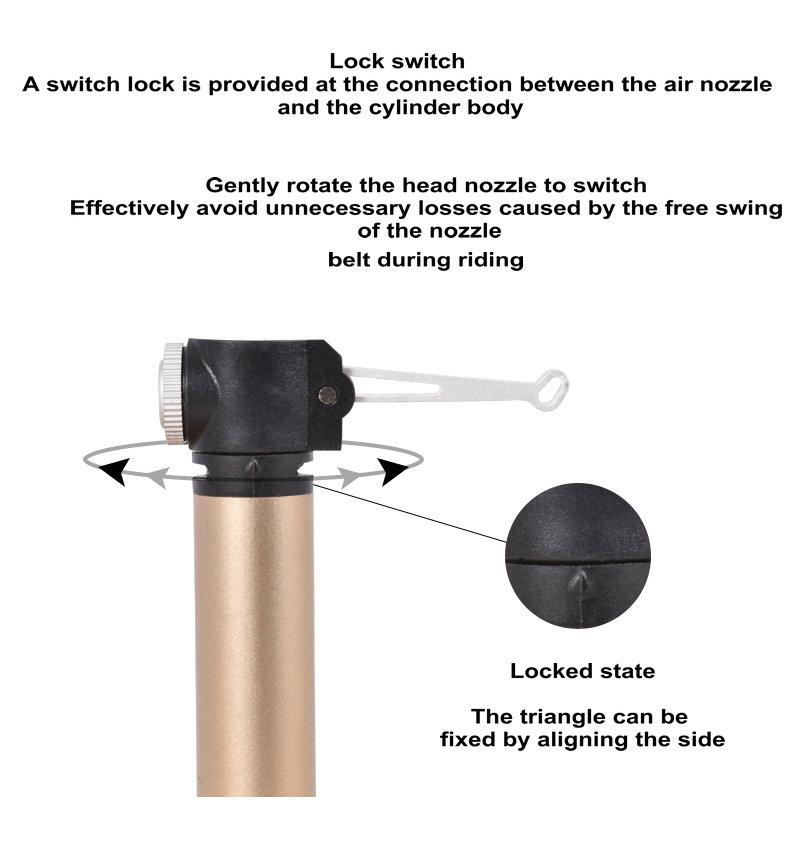 Lock switch
A switch lock is provided at the connection between the air nozzle and the cylinder body

Gently rotate the head nozzle to switch
Effectively avoid unnecessary losses caused by the free swing of the nozzle
belt during riding

Locked state

The triangle can be fixed by aligning the side