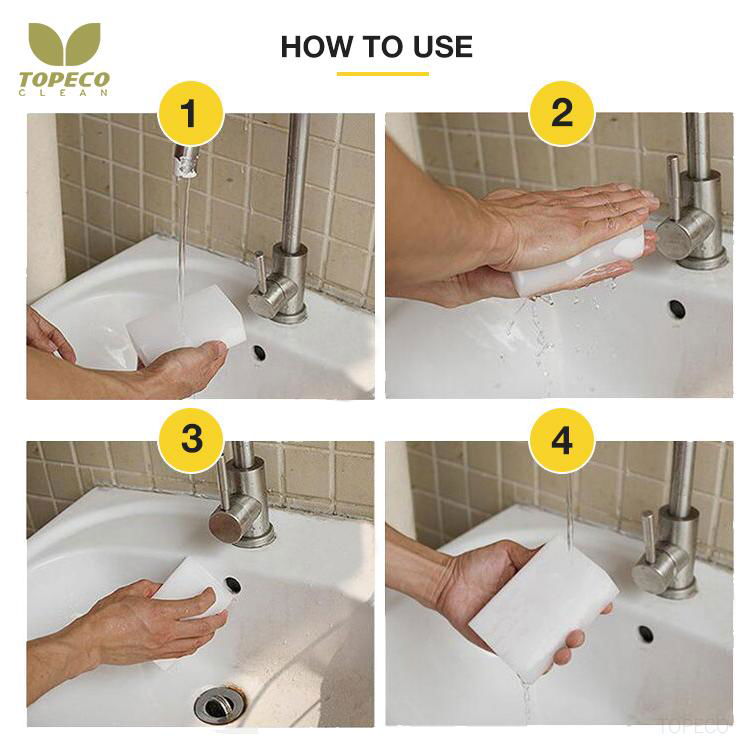 TOPECO
CLEAN

HOW TO USE

1

2

3

4

TOPECO