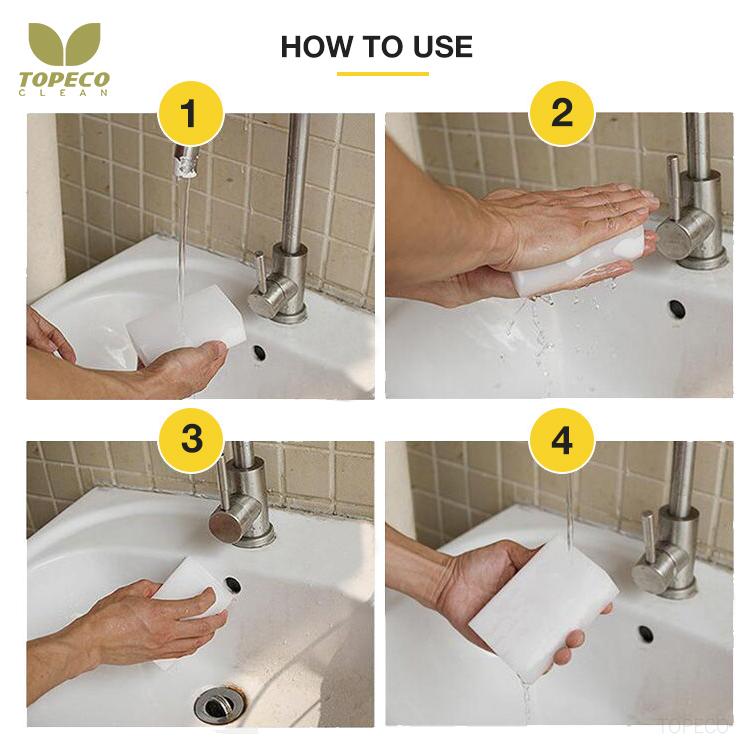 TOPECO
CLEAN

HOW TO USE

1

2

3

4

TOPECO