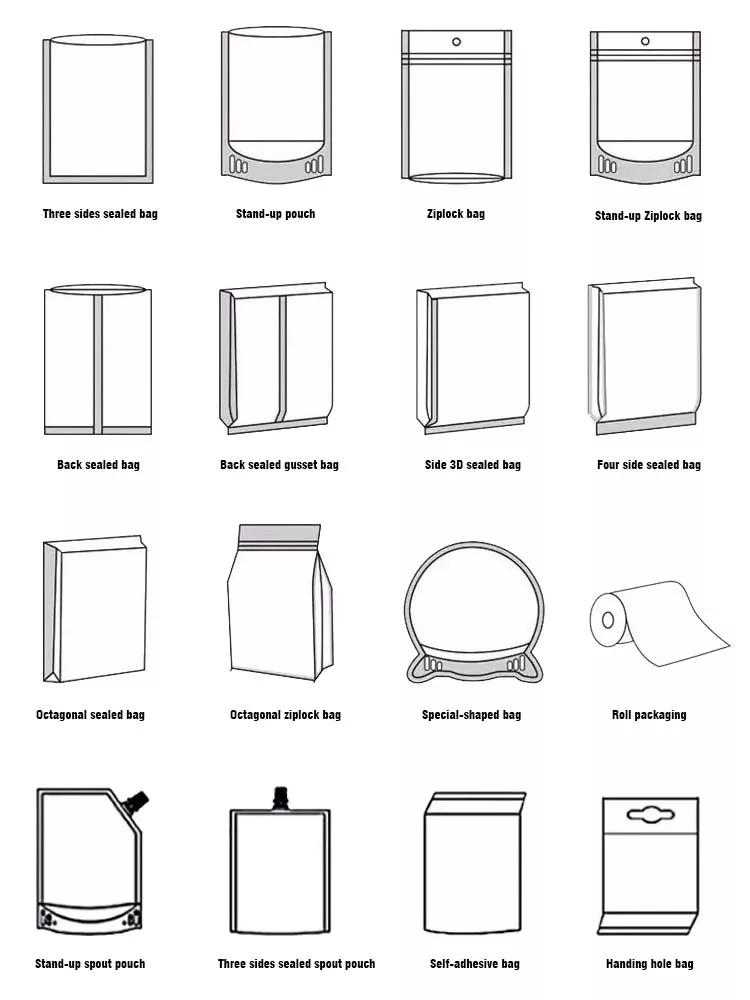 Three sides sealed bag

Stand-up pouch

Ziplock bag

Stand-up Ziplock bag

Back sealed bag

Back sealed gusset bag

Side 3D sealed bag

Four side sealed bag

Octagonal sealed bag

Octagonal ziplock bag

Special-shaped bag

Roll packaging

Stand-up spout pouch

Three sides sealed spout pouch

Self-adhesive bag

Handing hole bag