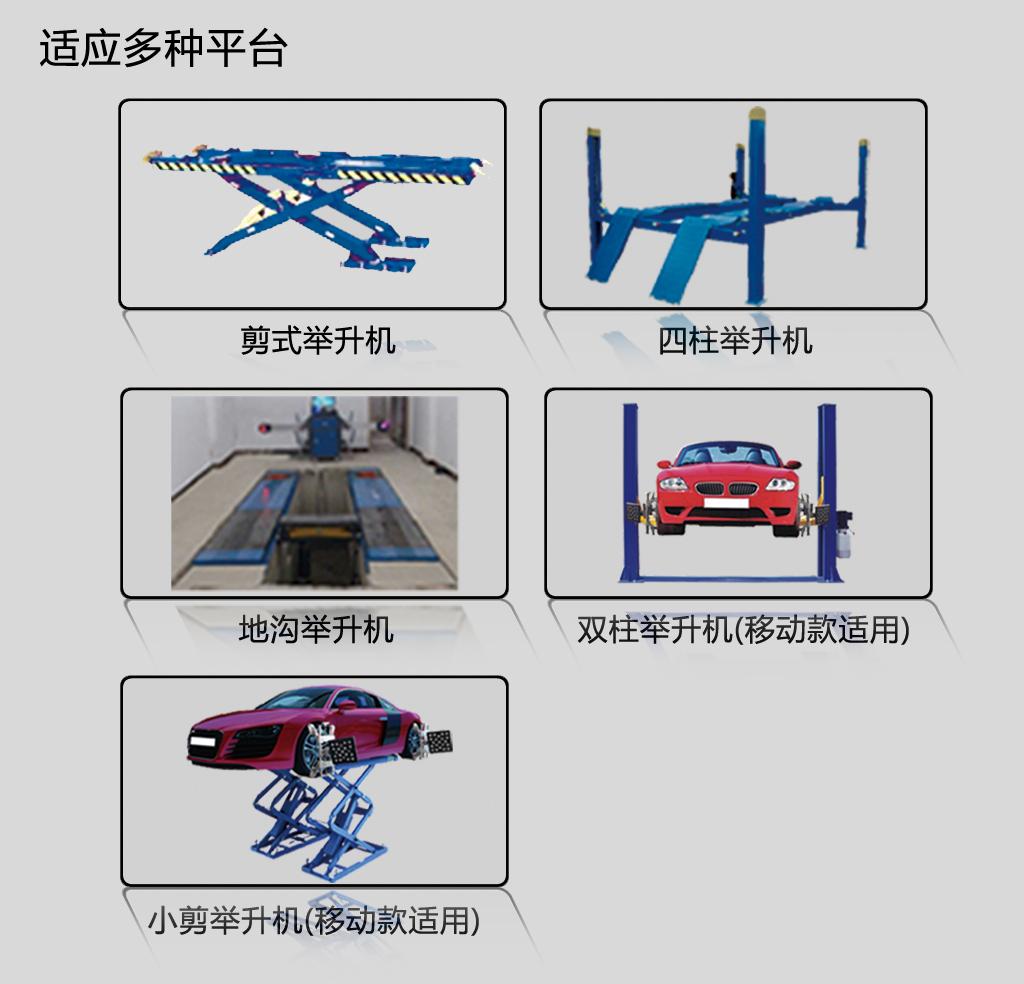 适应多种平台

剪式举升机

四柱举升机

地沟举升机

双柱举升机(移动款适用)

小剪举升机(移动款适用)