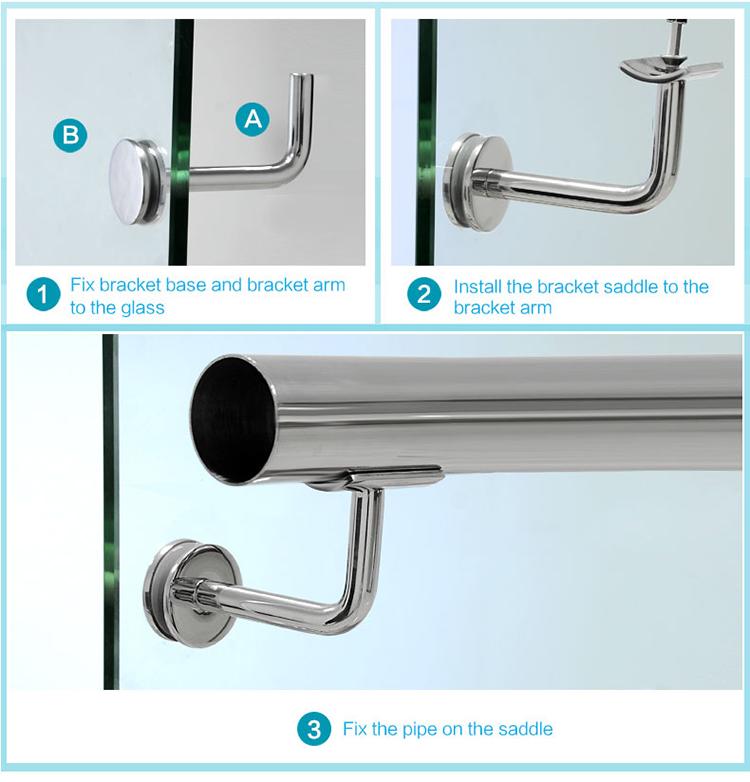 B

A

1 Fix bracket base and bracket arm to the glass

2 Install the bracket saddle to the bracket arm

3 Fix the pipe on the saddle