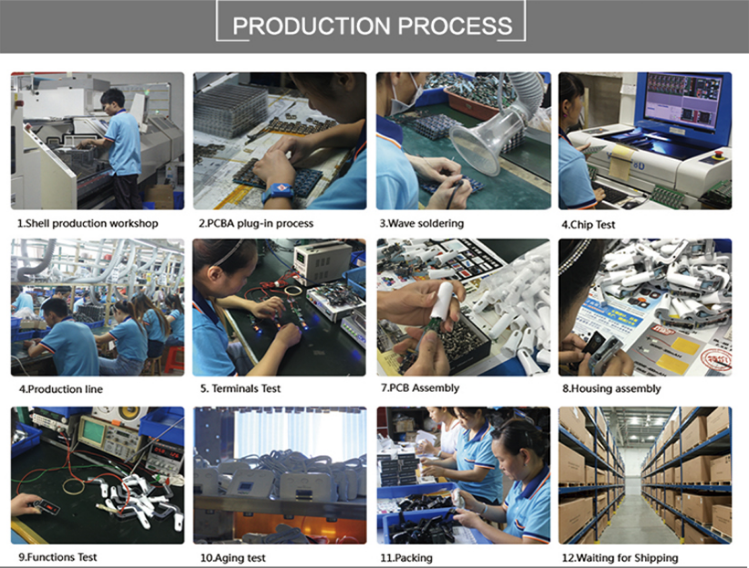 PRODUCTION PROCESS

1.Shell production workshop

2.PCBA plug-in process

3.Wave soldering

4.Chip Test

4.Production line

5. Terminals Test

7.PCB Assembly

8.Housing assembly

9.Functions Test

10.Aging test

11.Packing

12.Waiting for Shipping