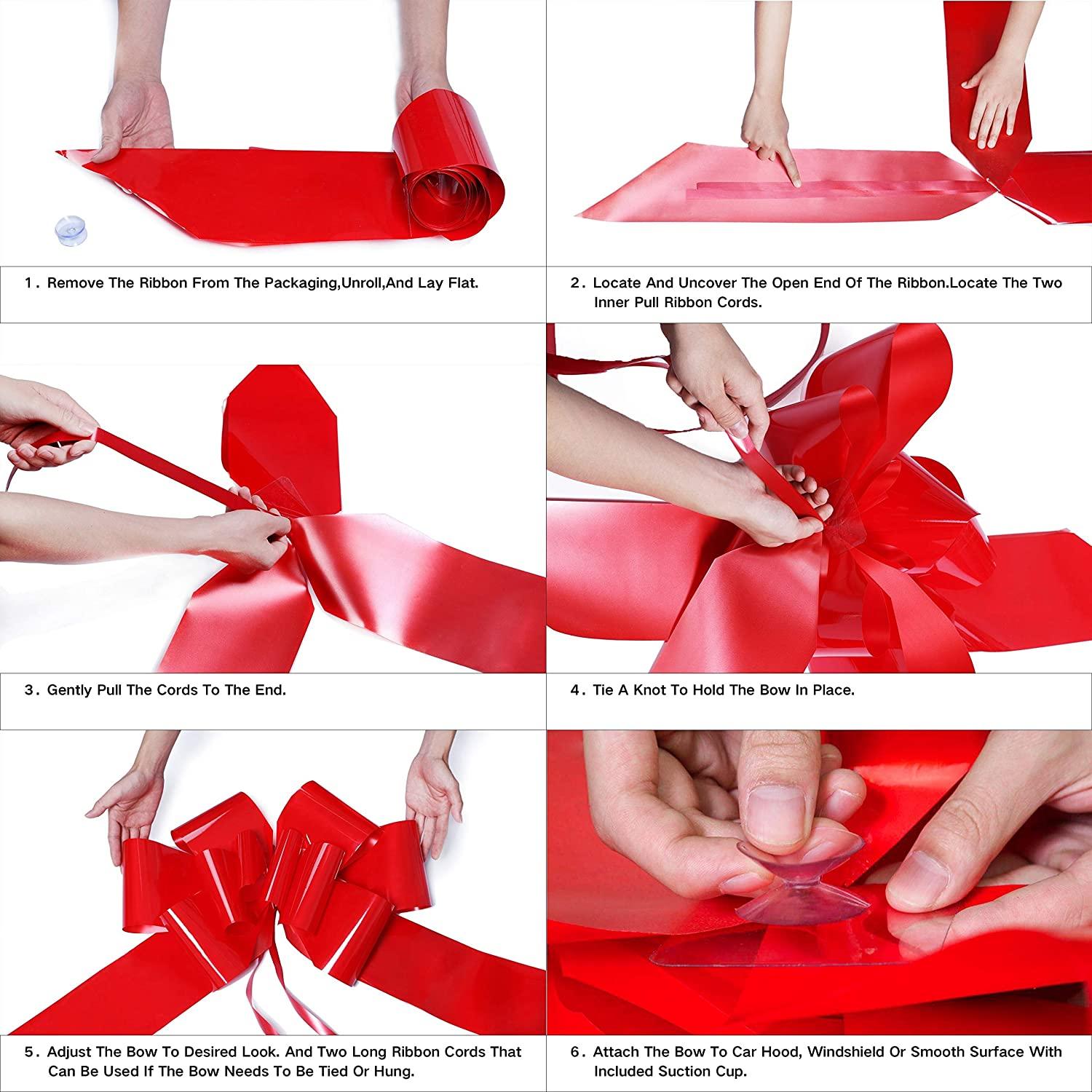 1. Remove The Ribbon From The Packaging,Unroll,And Lay Flat.

2. Locate And Uncover The Open End Of The Ribbon.Locate The Two Inner Pull Ribbon Cords.

3. Gently Pull The Cords To The End.

4. Tie A Knot To Hold The Bow In Place.

5. Adjust The Bow To Desired Look. And Two Long Ribbon Cords That Can Be Used If The Bow Needs To Be Tied Or Hung.

6. Attach The Bow To Car Hood, Windshield Or Smooth Surface With Included Suction Cup.