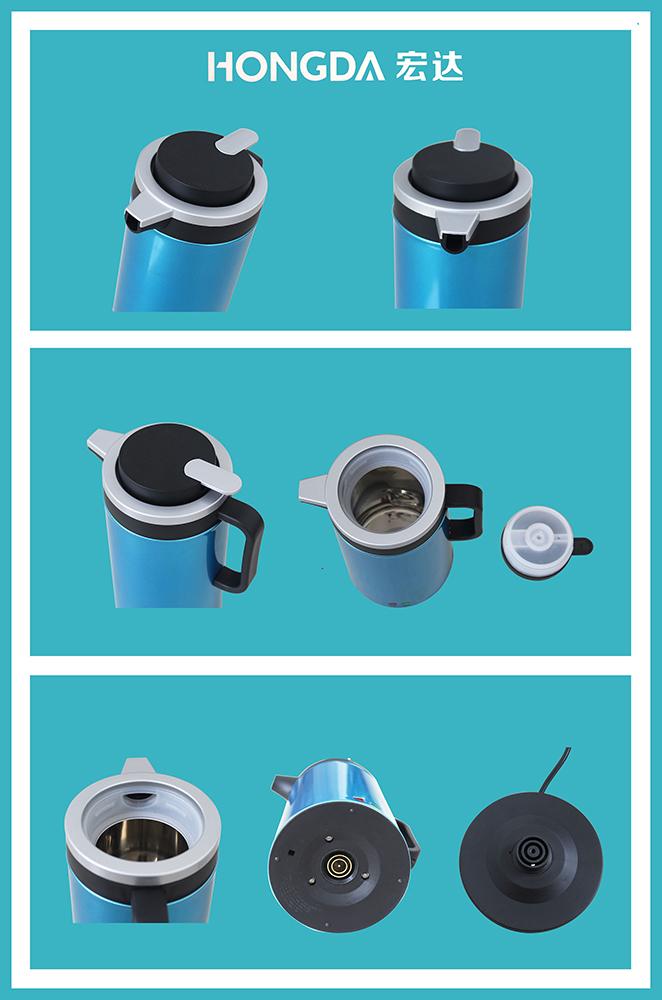 HONGDA 宏达